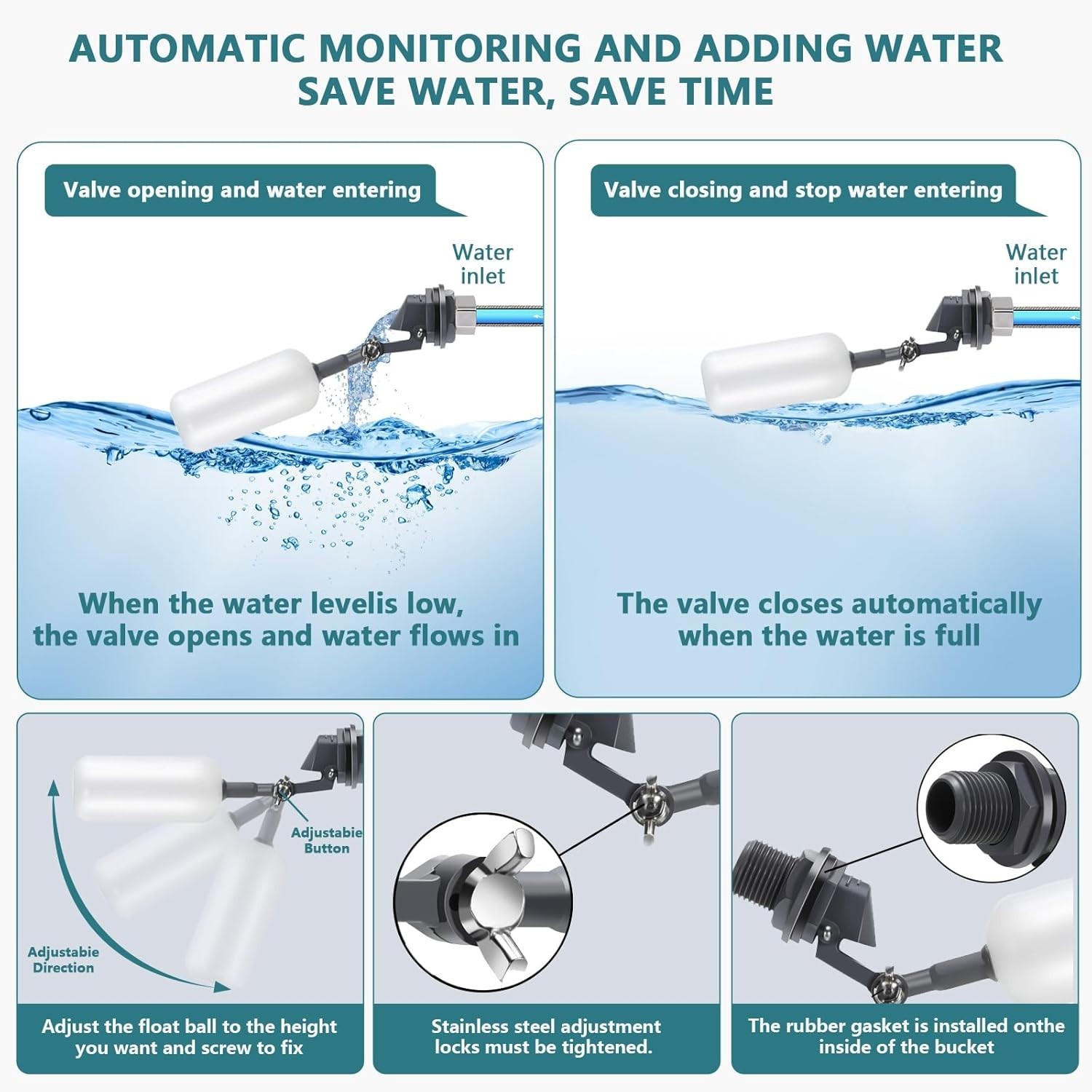 AUTOMATIC MONITORING AND ADDING WATER
SAVE WATER, SAVE TIME

Valve opening and water entering

Water inlet

When the water levelis low, the valve opens and water flows in

Valve closing and stop water entering

Water inlet

The valve closes automatically when the water is full

Adjustabie Button

Adjustabie Direction

Adjust the float ball to the height you want and screw to fix

Stainless steel adjustment locks must be tightened.

The rubber gasket is installed onthe inside of the bucket