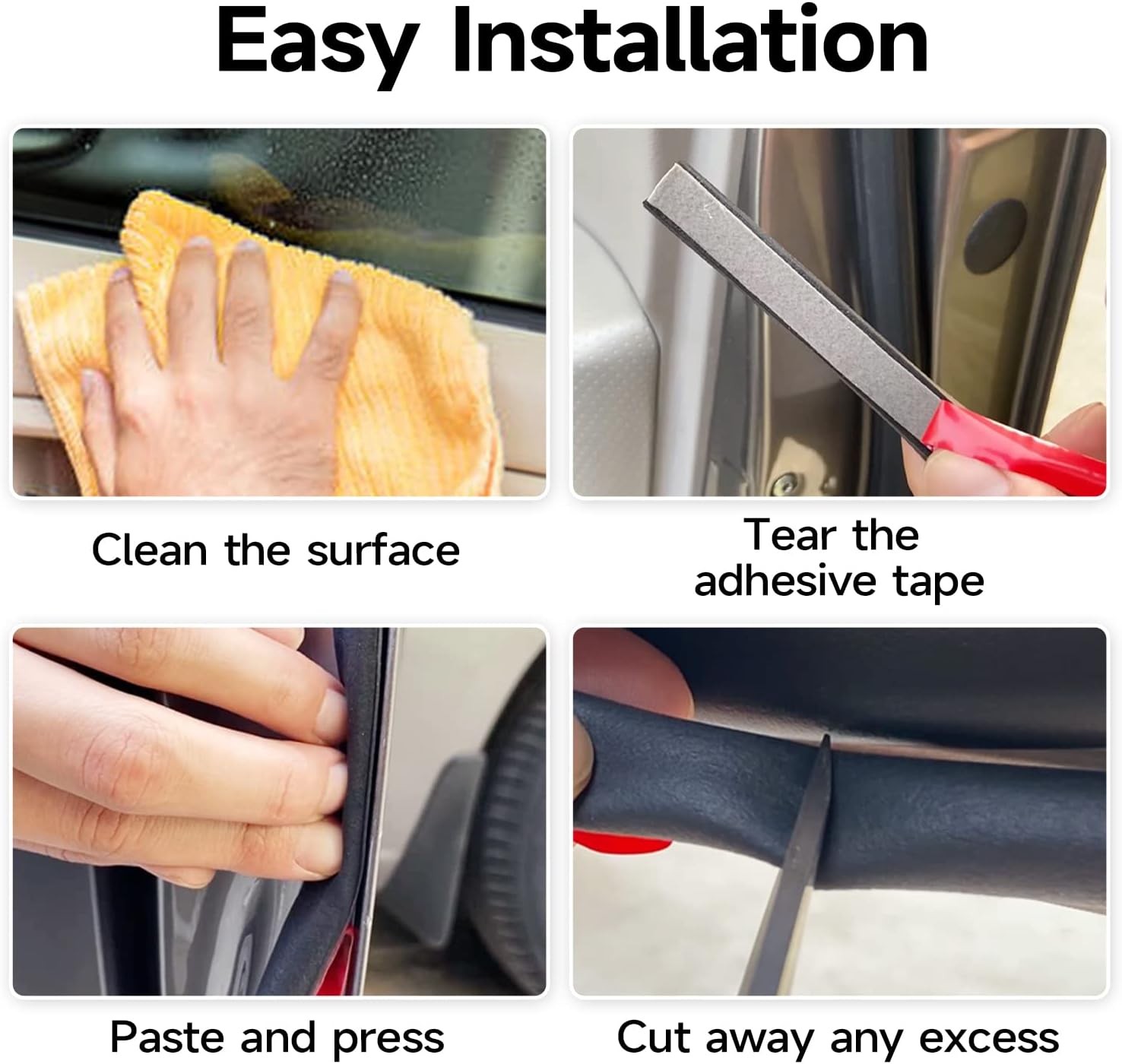 Easy Installation

Clean the surface

Tear the adhesive tape

Paste and press

Cut away any excess