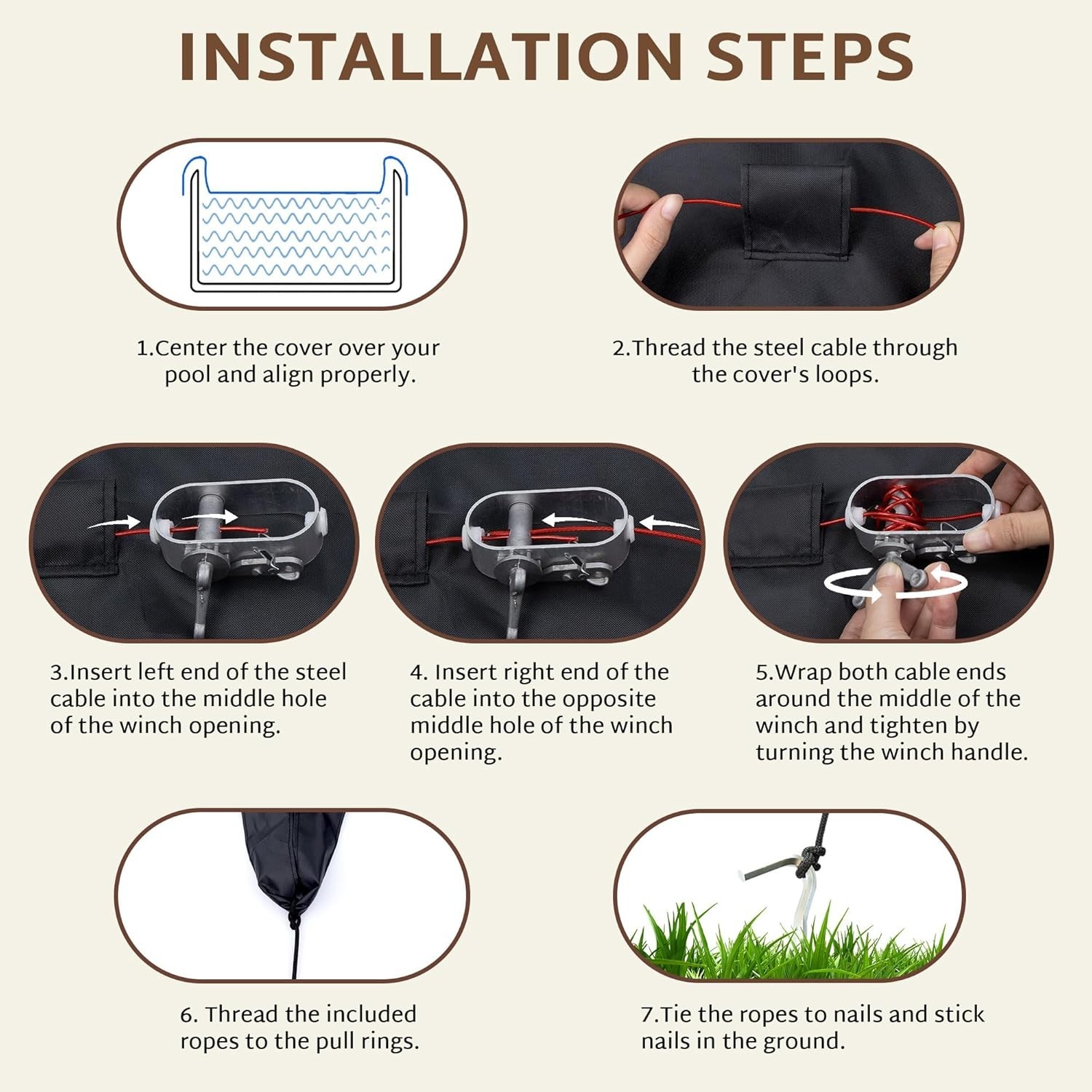 INSTALLATION STEPS

1.Center the cover over your pool and align properly.

2.Thread the steel cable through the cover's loops.

3.Insert left end of the steel cable into the middle hole of the winch opening.

4. Insert right end of the cable into the opposite middle hole of the winch opening.

5.Wrap both cable ends around the middle of the winch and tighten by turning the winch handle.

6. Thread the included ropes to the pull rings.

7.Tie the ropes to nails and stick nails in the ground.