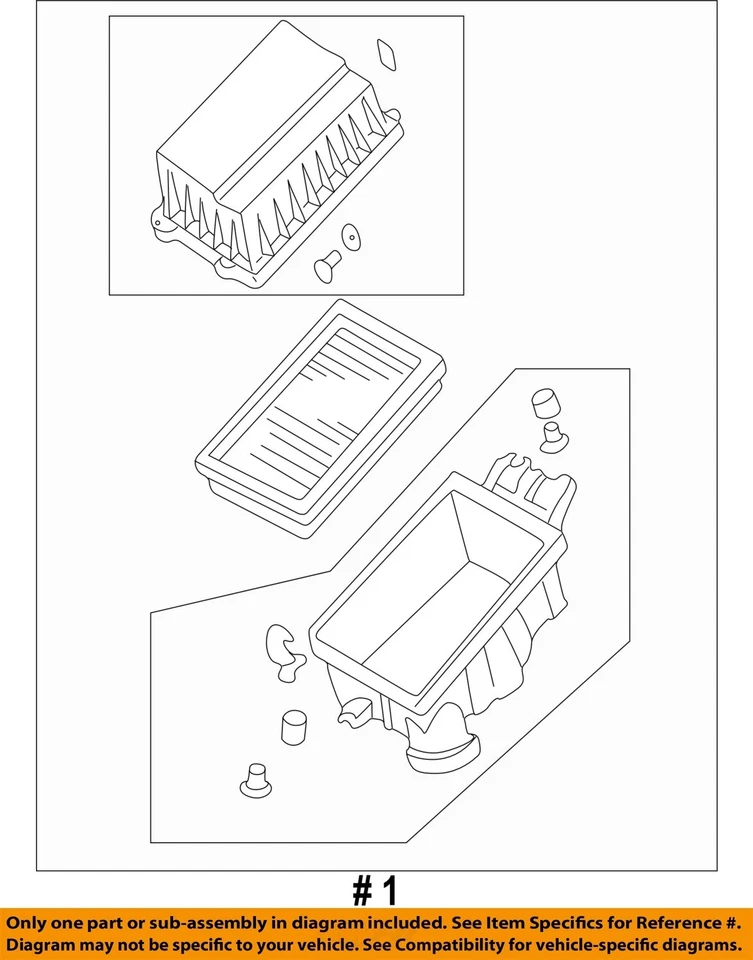 # 1

Only one part or sub-assembly in diagram included. See Item Specifics for Reference #.
Diagram may not be specific to your vehicle. See Compatibility for vehicle-specific diagrams.