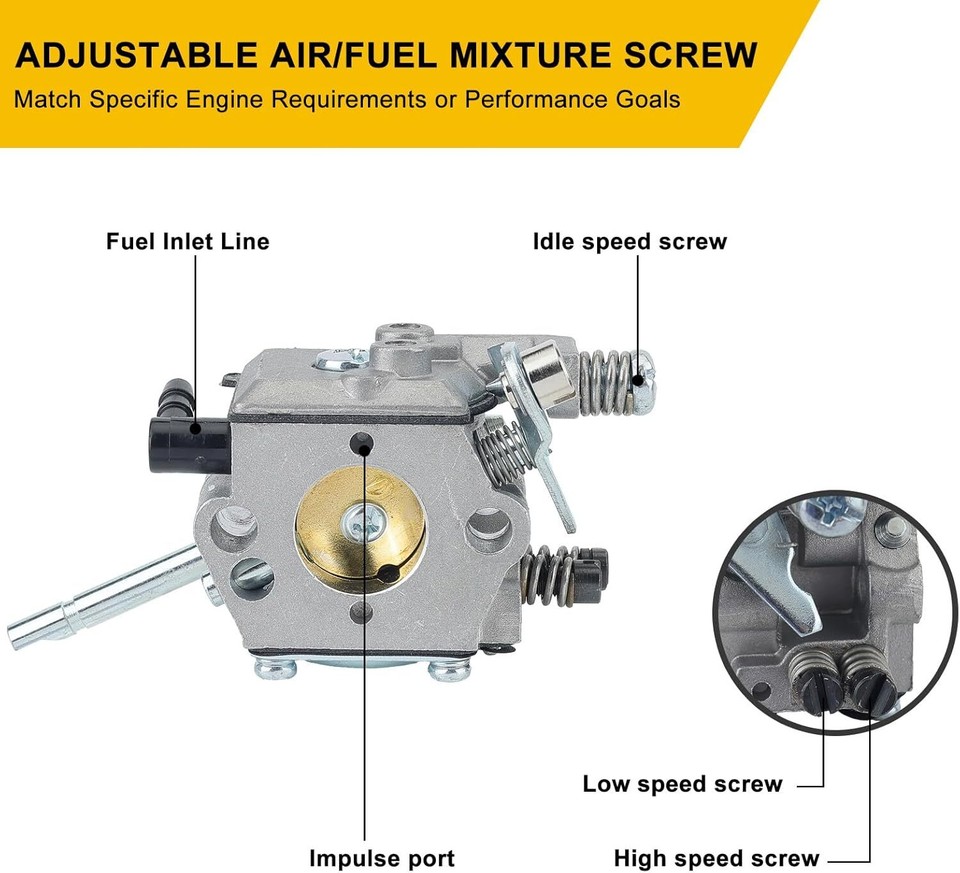 ADJUSTABLE AIR/FUEL MIXTURE SCREW
Match Specific Engine Requirements or Performance Goals

Fuel Inlet Line

Idle speed screw

Low speed screw

Impulse port

High speed screw