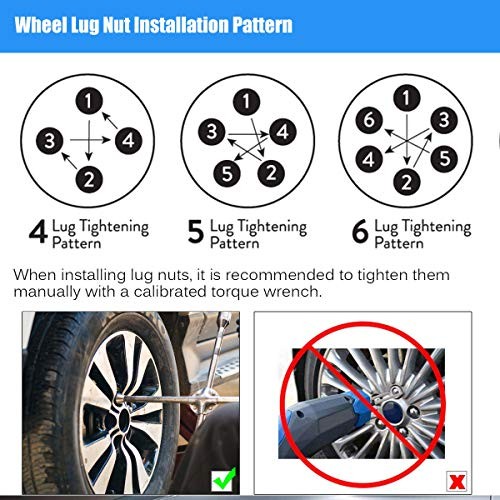 Wheel Lug Nut Installation Pattern

1
3
4
2

1
3
4
5
2

1
6
3
4
5
2

4 Lug Tightening Pattern

5 Lug Tightening Pattern

6 Lug Tightening Pattern

When installing lug nuts, it is recommended to tighten them manually with a calibrated torque wrench.