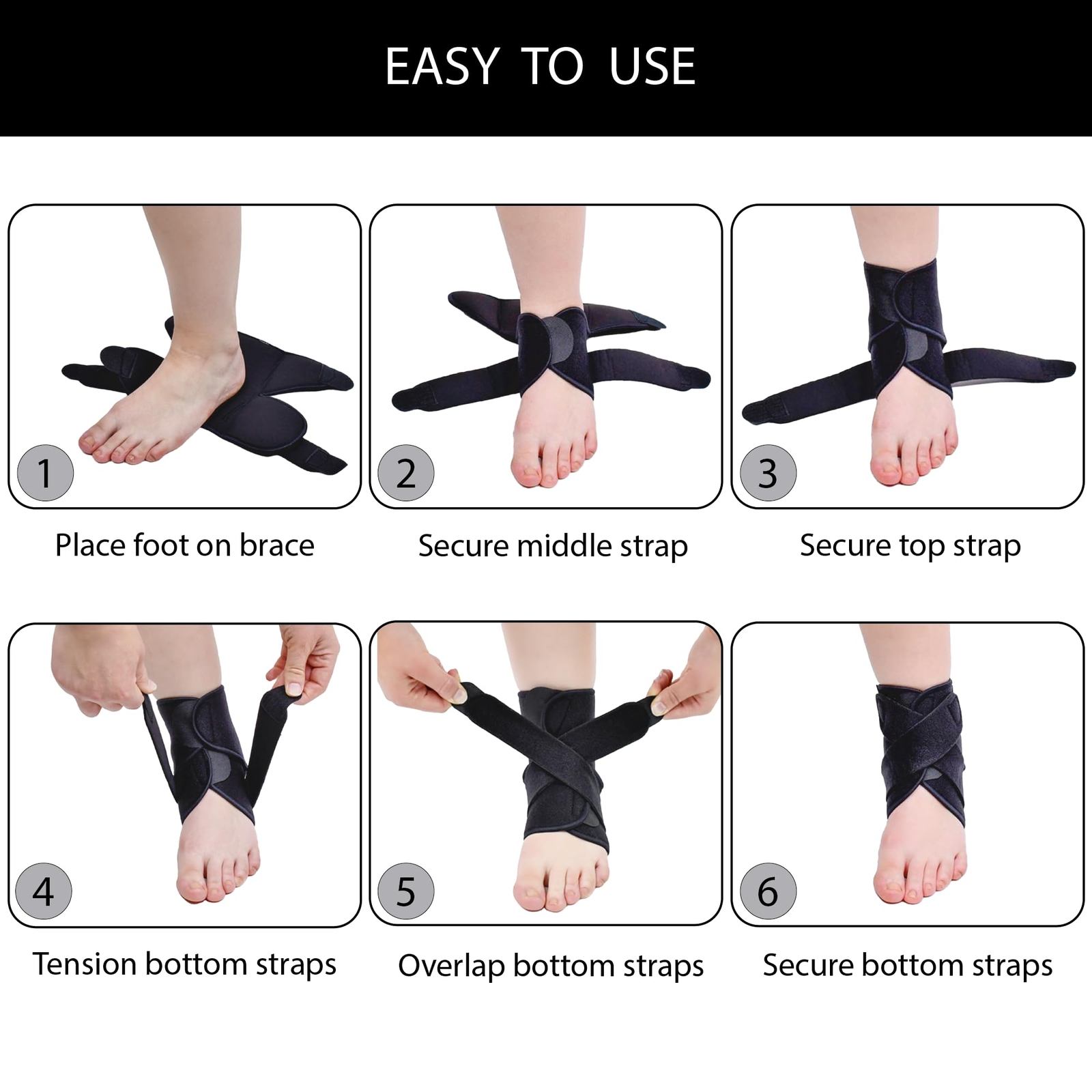 EASY TO USE

1
Place foot on brace

2
Secure middle strap

3
Secure top strap

4
Tension bottom straps

5
Overlap bottom straps

6
Secure bottom straps