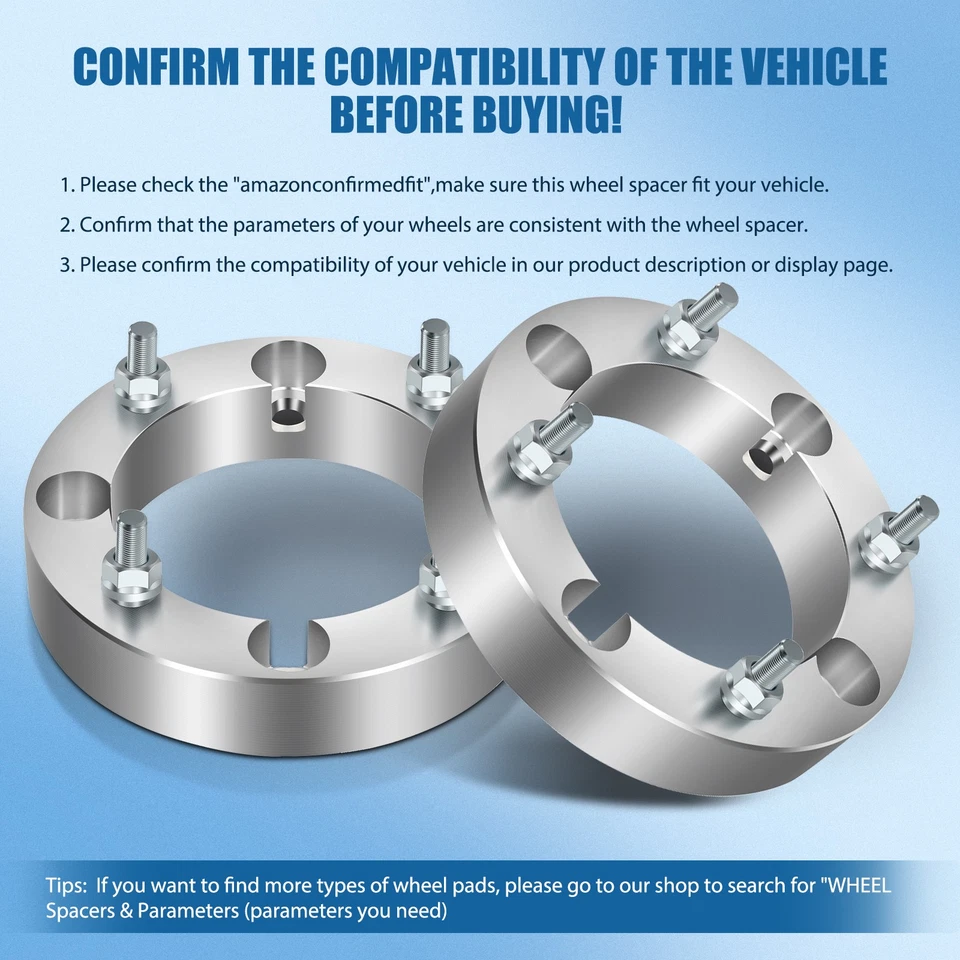 CONFIRM THE COMPATIBILITY OF THE VEHICLE BEFORE BUYING!

1. Please check the "amazonconfirmedfit",make sure this wheel spacer fit your vehicle.

2. Confirm that the parameters of your wheels are consistent with the wheel spacer.

3. Please confirm the compatibility of your vehicle in our product description or display page.

Tips: If you want to find more types of wheel pads, please go to our shop to search for "WHEEL Spacers & Parameters (parameters you need)