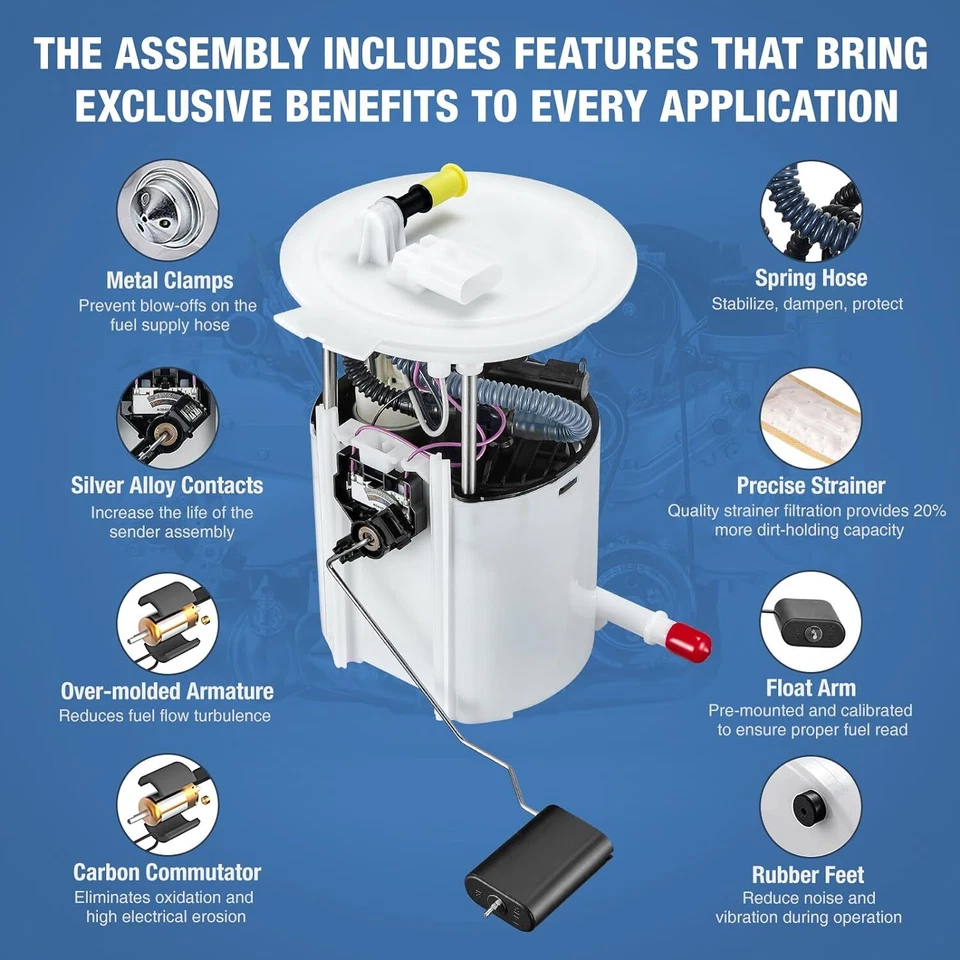 THE ASSEMBLY INCLUDES FEATURES THAT BRING EXCLUSIVE BENEFITS TO EVERY APPLICATION

Metal Clamps
Prevent blow-offs on the fuel supply hose

Silver Alloy Contacts
Increase the life of the sender assembly

Over-molded Armature
Reduces fuel flow turbulence

Carbon Commutator
Eliminates oxidation and high electrical erosion

Spring Hose
Stabilize, dampen, protect

Precise Strainer
Quality strainer filtration provides 20% more dirt-holding capacity

Float Arm
Pre-mounted and calibrated to ensure proper fuel read

Rubber Feet
Reduce noise and vibration during operation