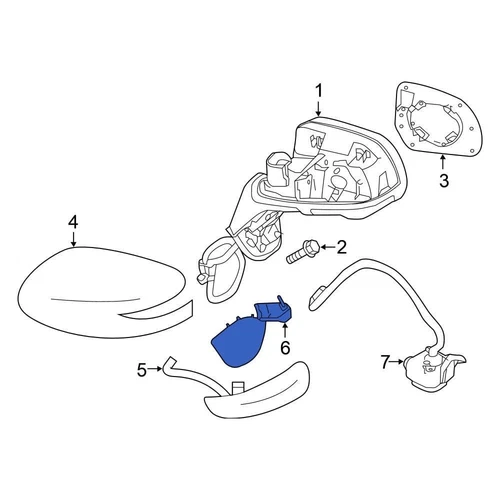 1
3
4
2
6
5
7