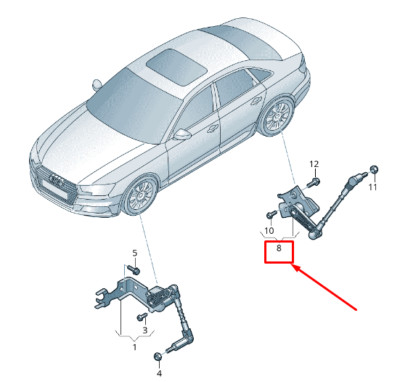 12
11
10
8
5
3
1
4