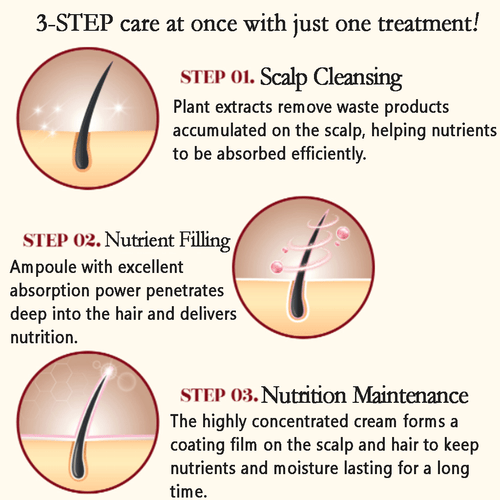 3-STEP care at once with just one treatment!

STEP 01. Scalp Cleansing
Plant extracts remove waste products accumulated on the scalp, helping nutrients to be absorbed efficiently.

STEP 02. Nutrient Filling
Ampoule with excellent absorption power penetrates deep into the hair and delivers nutrition.

STEP 03. Nutrition Maintenance
The highly concentrated cream forms a coating film on the scalp and hair to keep nutrients and moisture lasting for a long time.