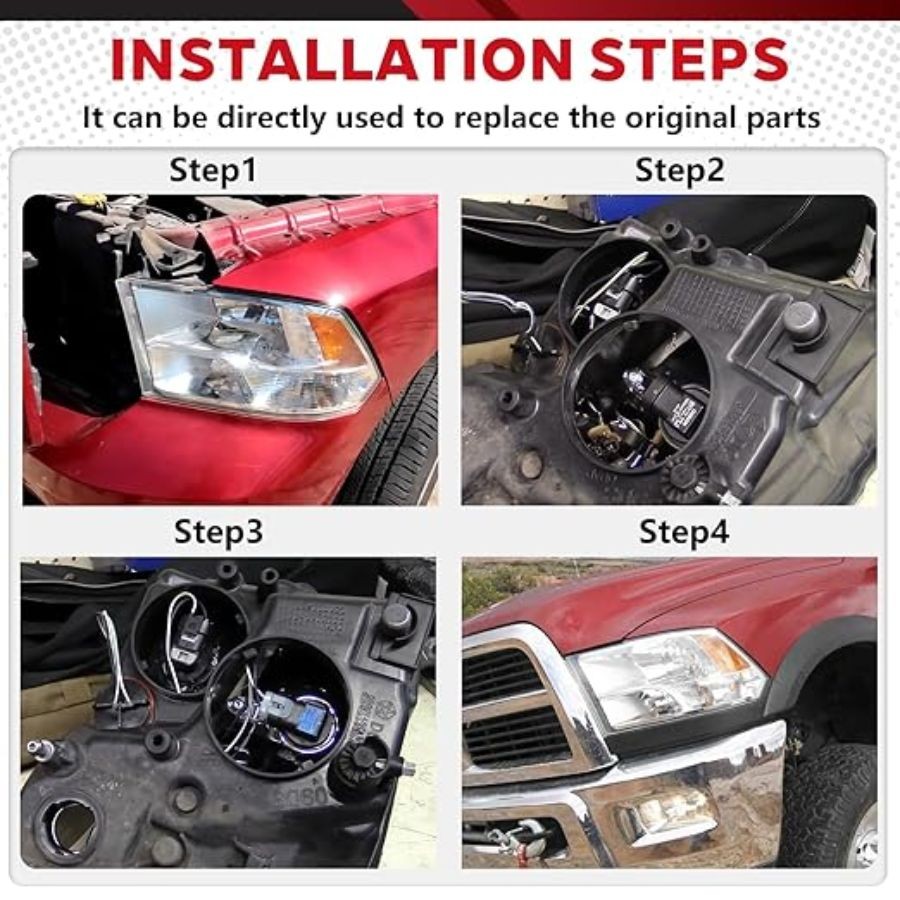 INSTALLATION STEPS

It can be directly used to replace the original parts

Step1

Step2

Step3

Step4