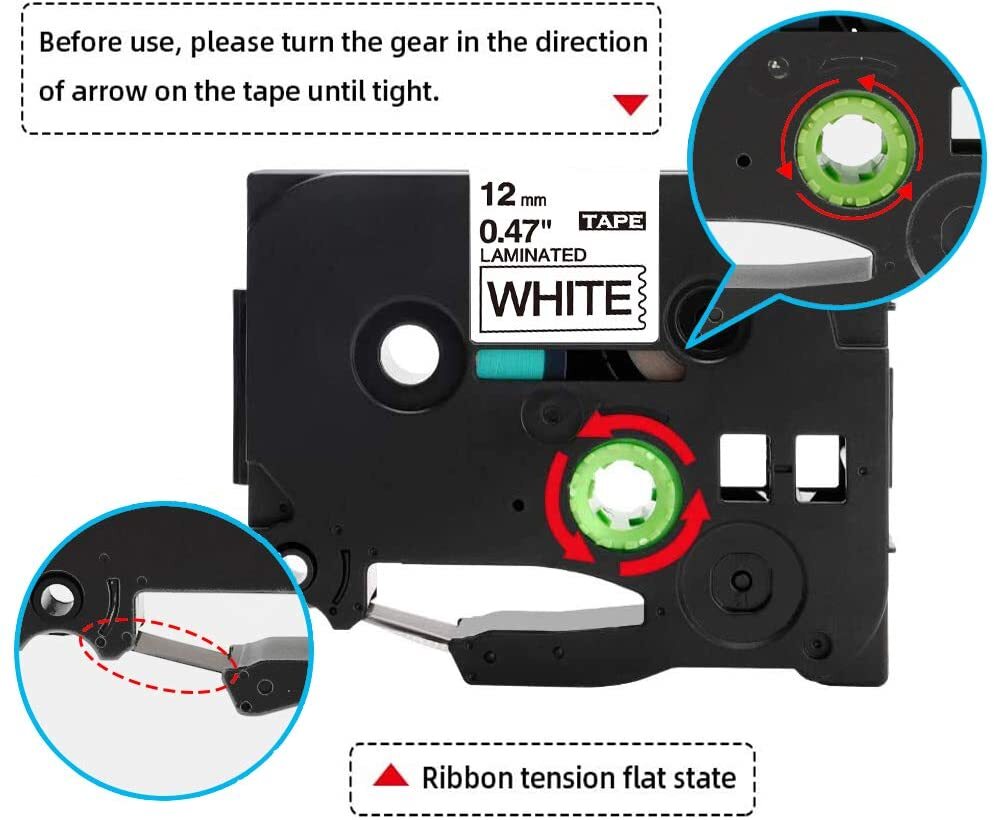 Before use, please turn the gear in the direction of arrow on the tape until tight.

12 mm
0.47"
TAPE
LAMINATED
WHITE

Ribbon tension flat state