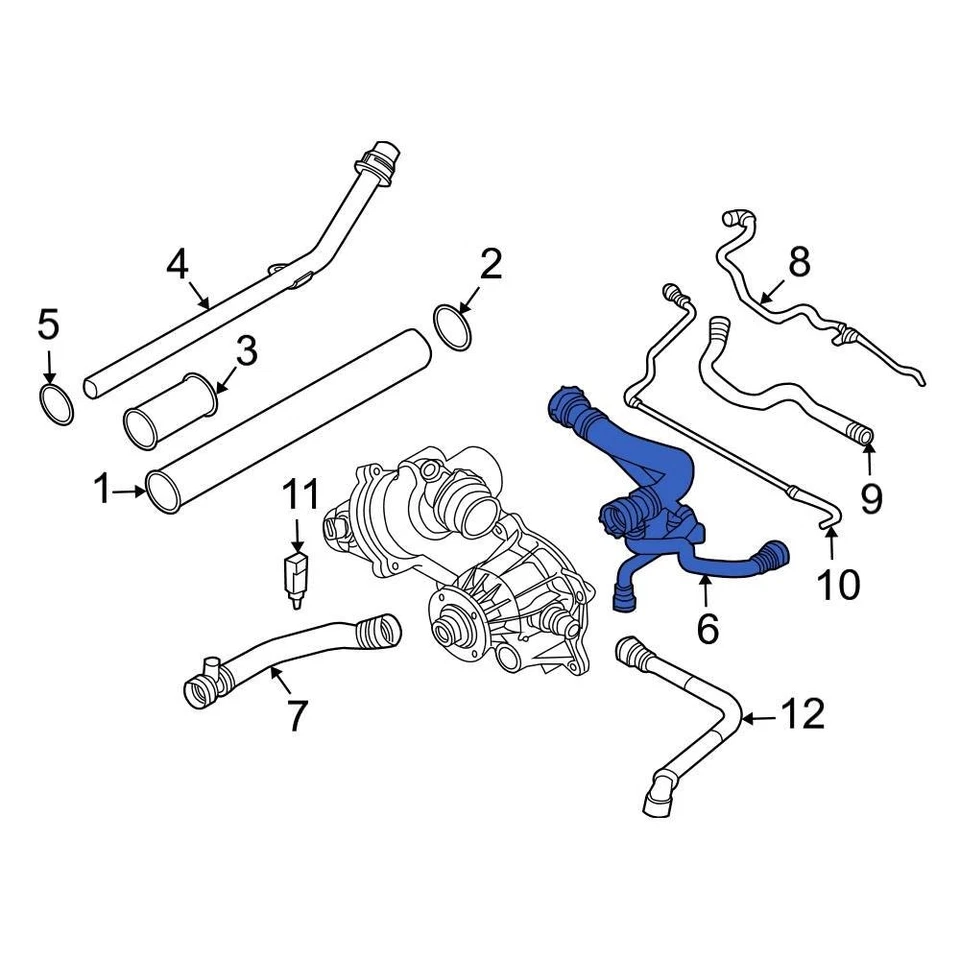 4
2
8
5
3
1
11
9
10
6
7
12