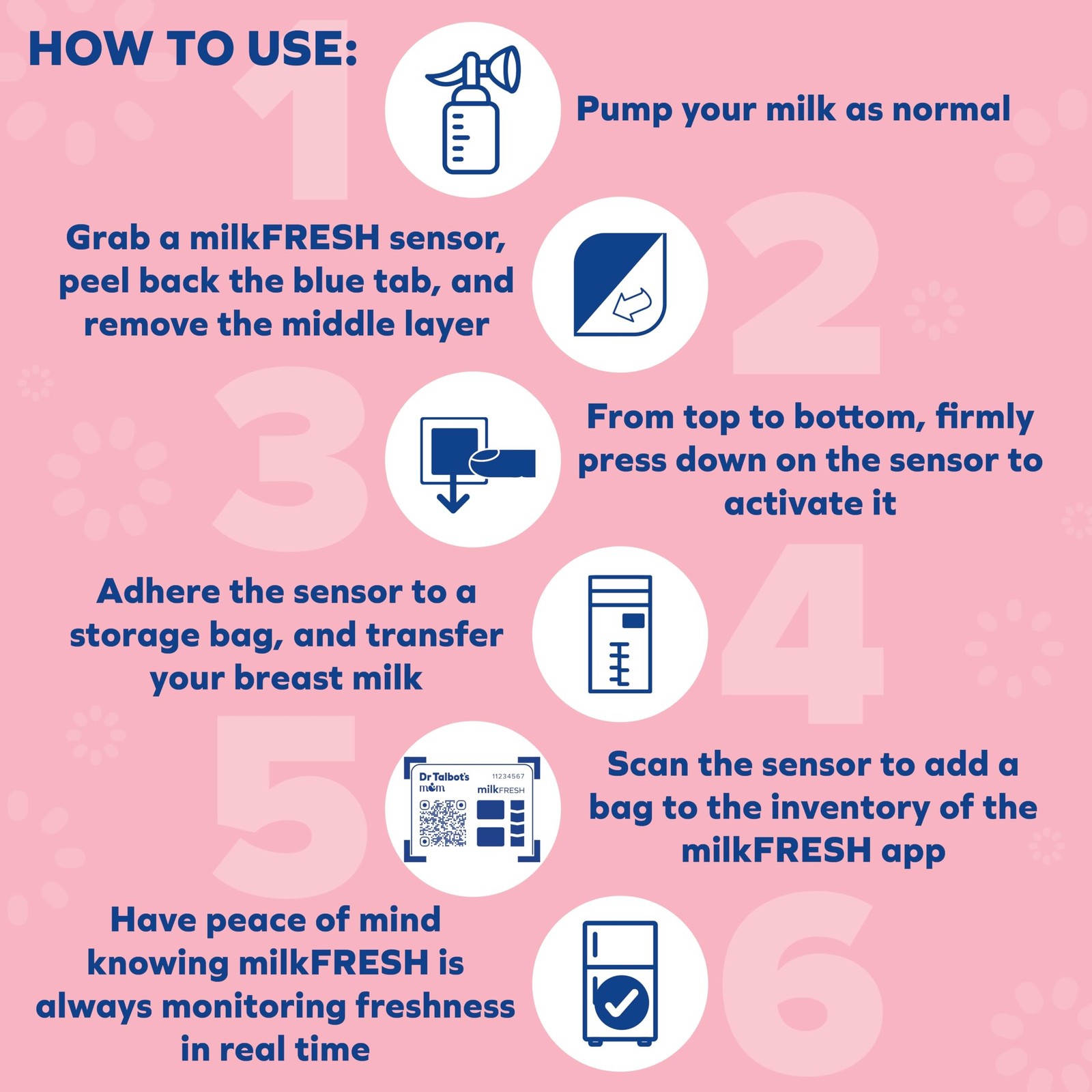 HOW TO USE:

1

Pump your milk as normal

2

Grab a milkFRESH sensor, peel back the blue tab, and remove the middle layer

3

From top to bottom, firmly press down on the sensor to activate it

4

Adhere the sensor to a storage bag, and transfer your breast milk

5

Dr Talbot's mom
11234567
milkFRESH

Scan the sensor to add a bag to the inventory of the milkFRESH app

6

Have peace of mind knowing milkFRESH is always monitoring freshness in real time