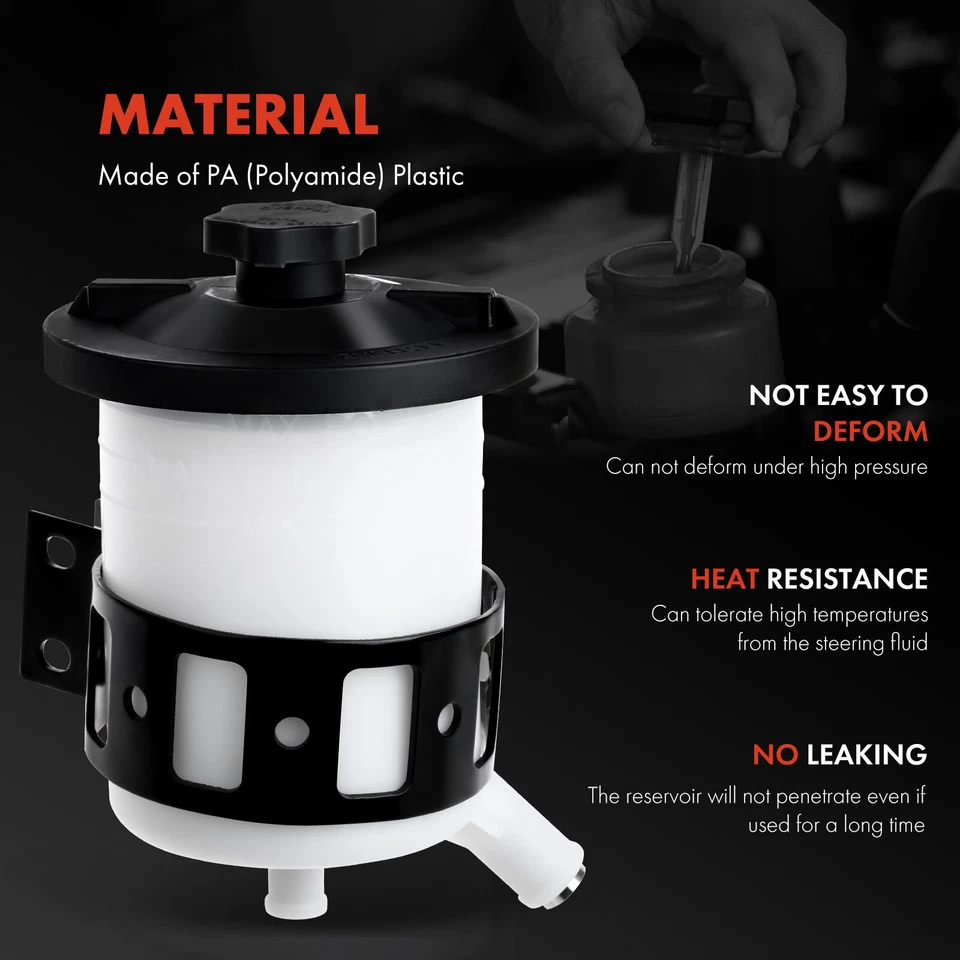 MATERIAL
Made of PA (Polyamide) Plastic

NOT EASY TO DEFORM
Can not deform under high pressure

HEAT RESISTANCE
Can tolerate high temperatures from the steering fluid

NO LEAKING
The reservoir will not penetrate even if used for a long time