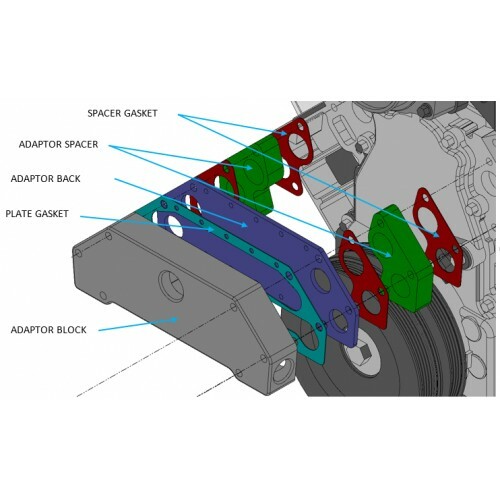 SPACER GASKET

ADAPTOR SPACER

ADAPTOR BACK

PLATE GASKET

ADAPTOR BLOCK