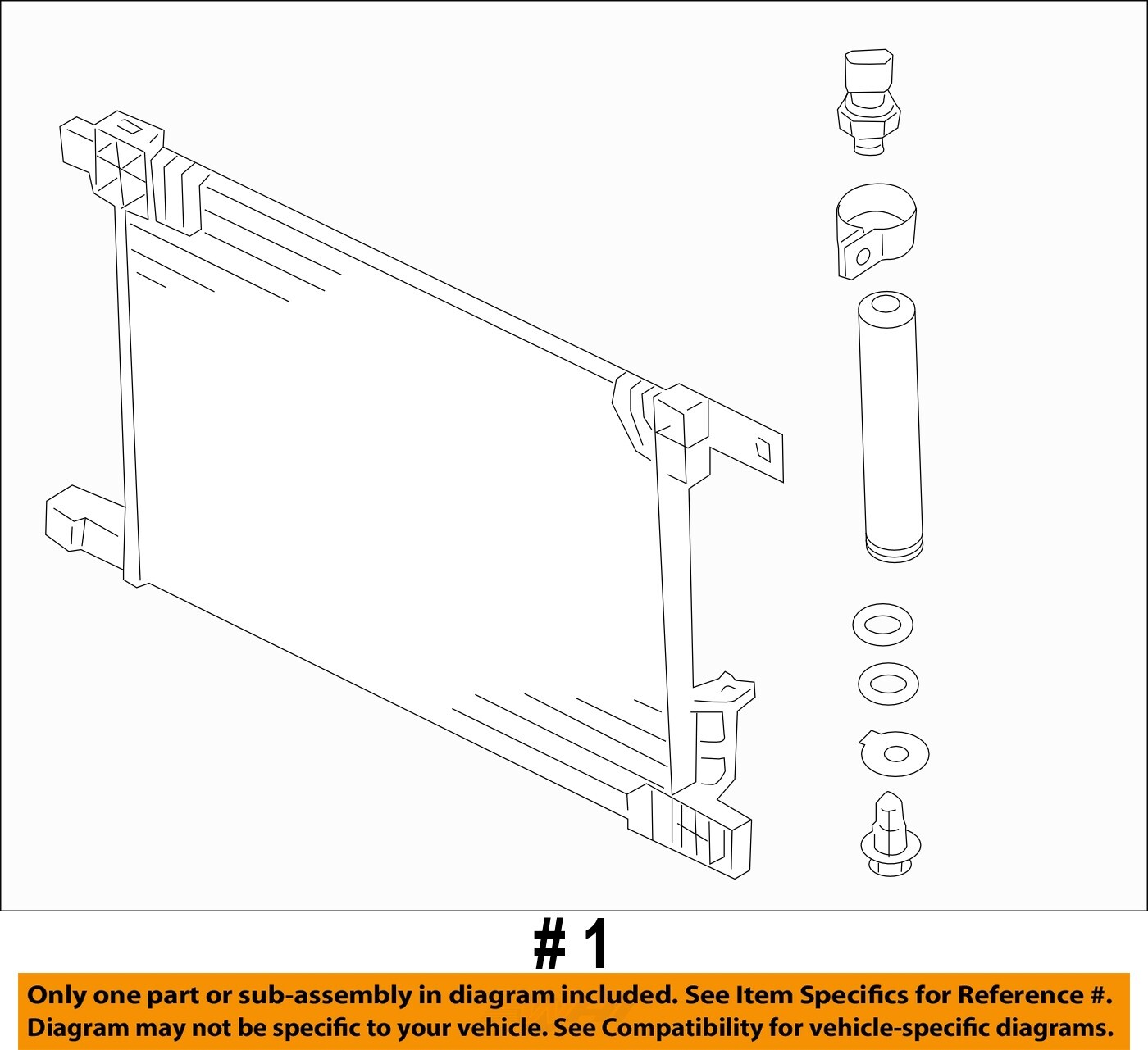 # 1

Only one part or sub-assembly in diagram included. See Item Specifics for Reference #. Diagram may not be specific to your vehicle. See Compatibility for vehicle-specific diagrams.