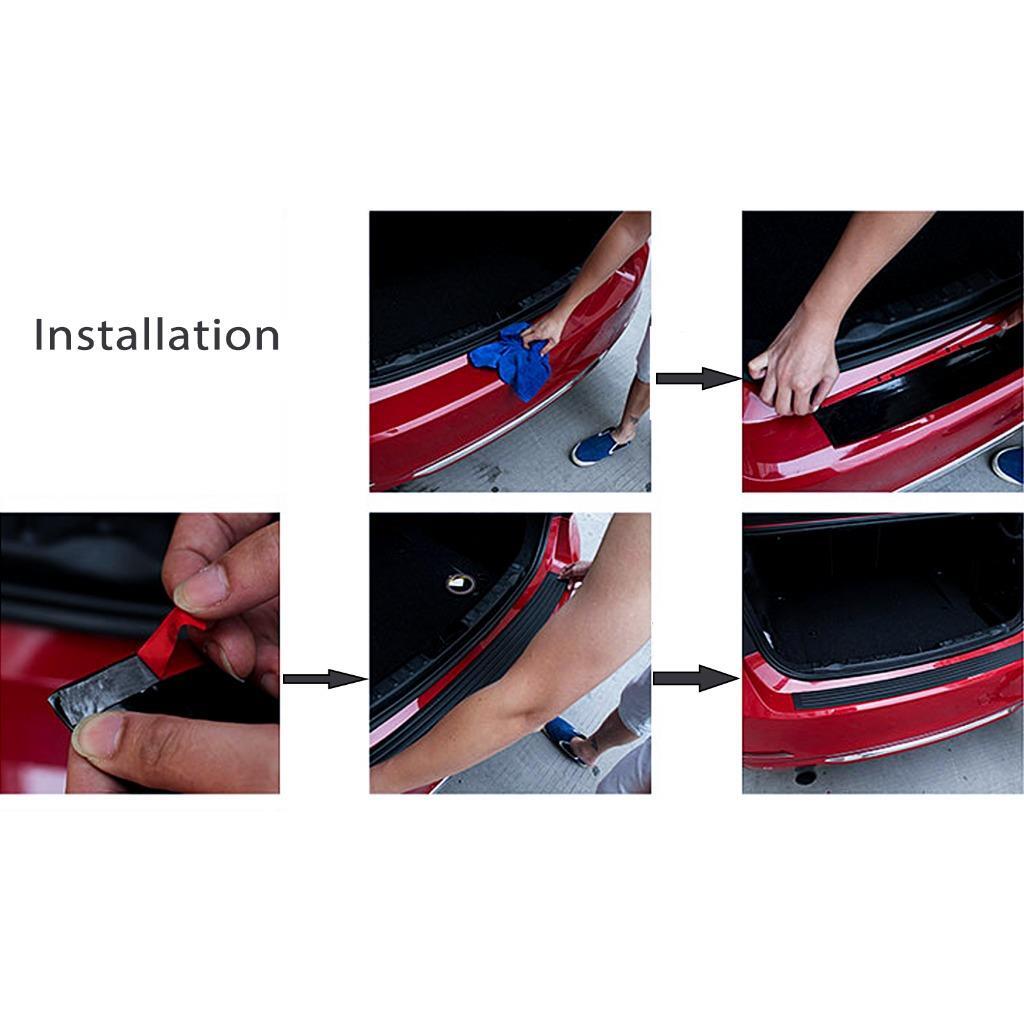 Installation