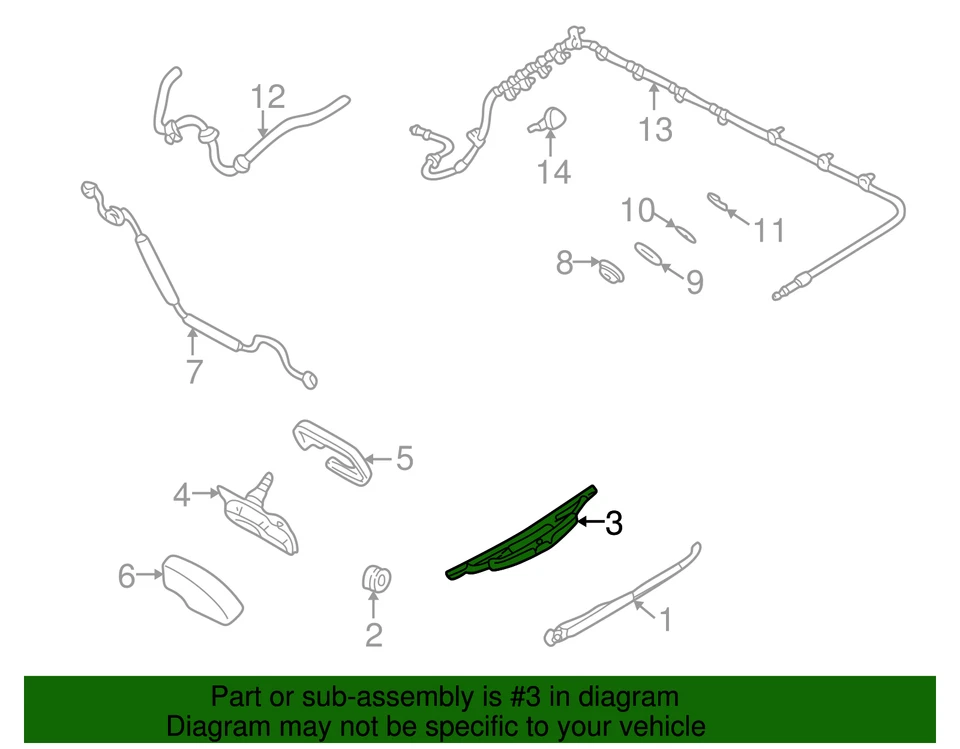 12
13
14
10
11
8
9
7
5
4
3
6
2
1

Part or sub-assembly is #3 in diagram
Diagram may not be specific to your vehicle