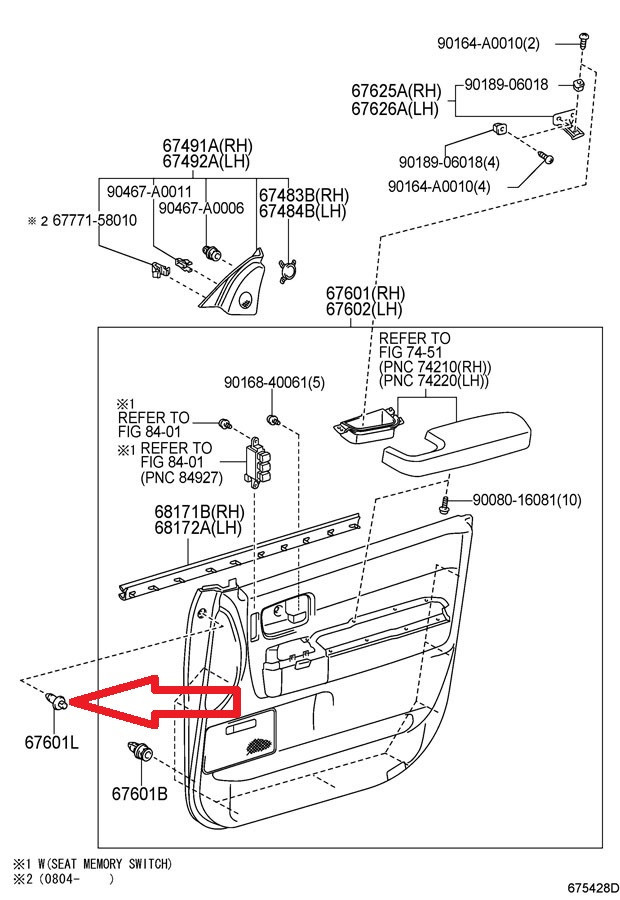 90164-A0010(2)

67625A(RH)
67626A(LH)

90189-06018

90189-06018(4)

90164-A0010(4)

67491A(RH)
67492A(LH)

90467-A0011

90467-A0006

67483B(RH)
67484B(LH)

※2 67771-58010

67601(RH)
67602(LH)

REFER TO
FIG 74-51
(PNC 74210(RH))
(PNC 74220(LH))

90168-40061(5)

※1
REFER TO
FIG 84-01

※1 REFER TO
FIG 84-01
(PNC 84927)

90080-16081(10)

68171B(RH)
68172A(LH)

67601L

67601B

※1 W(SEAT MEMORY SWITCH)
※2 (0804- )

675428D