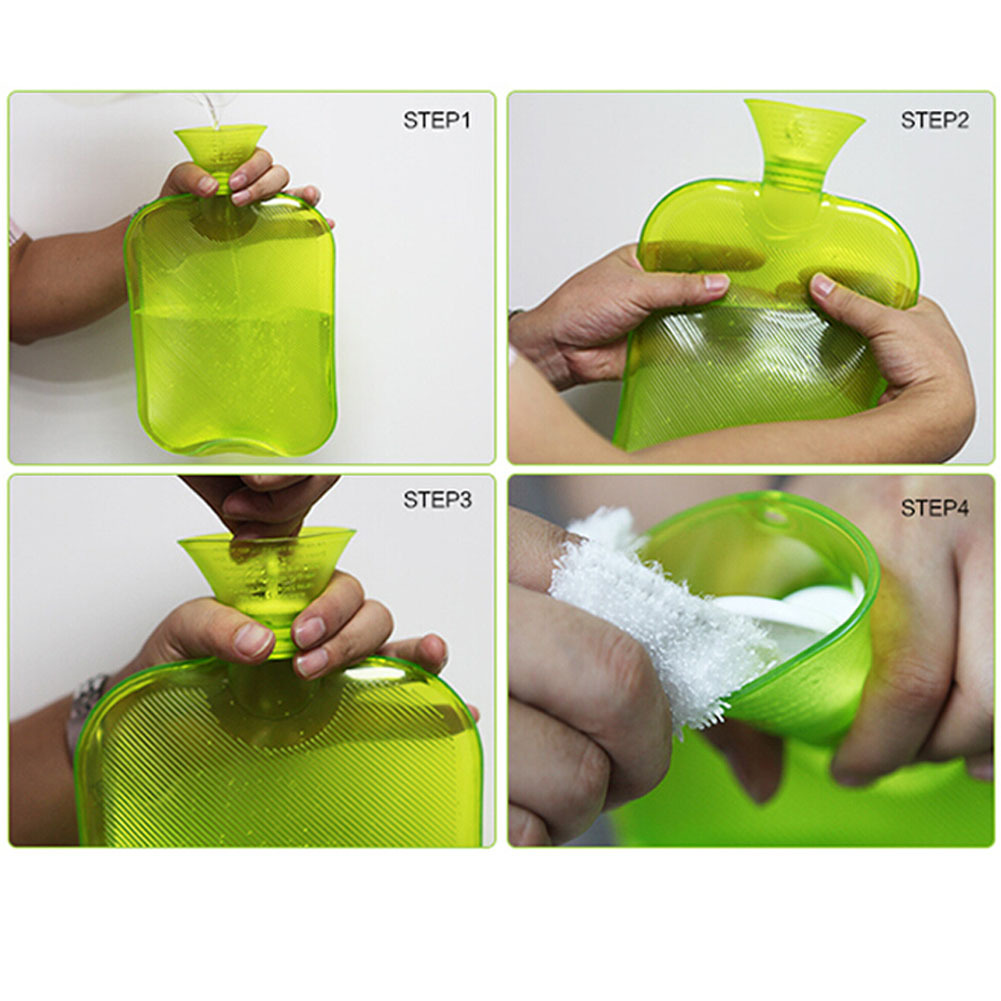 STEP1

STEP2

STEP3

STEP4