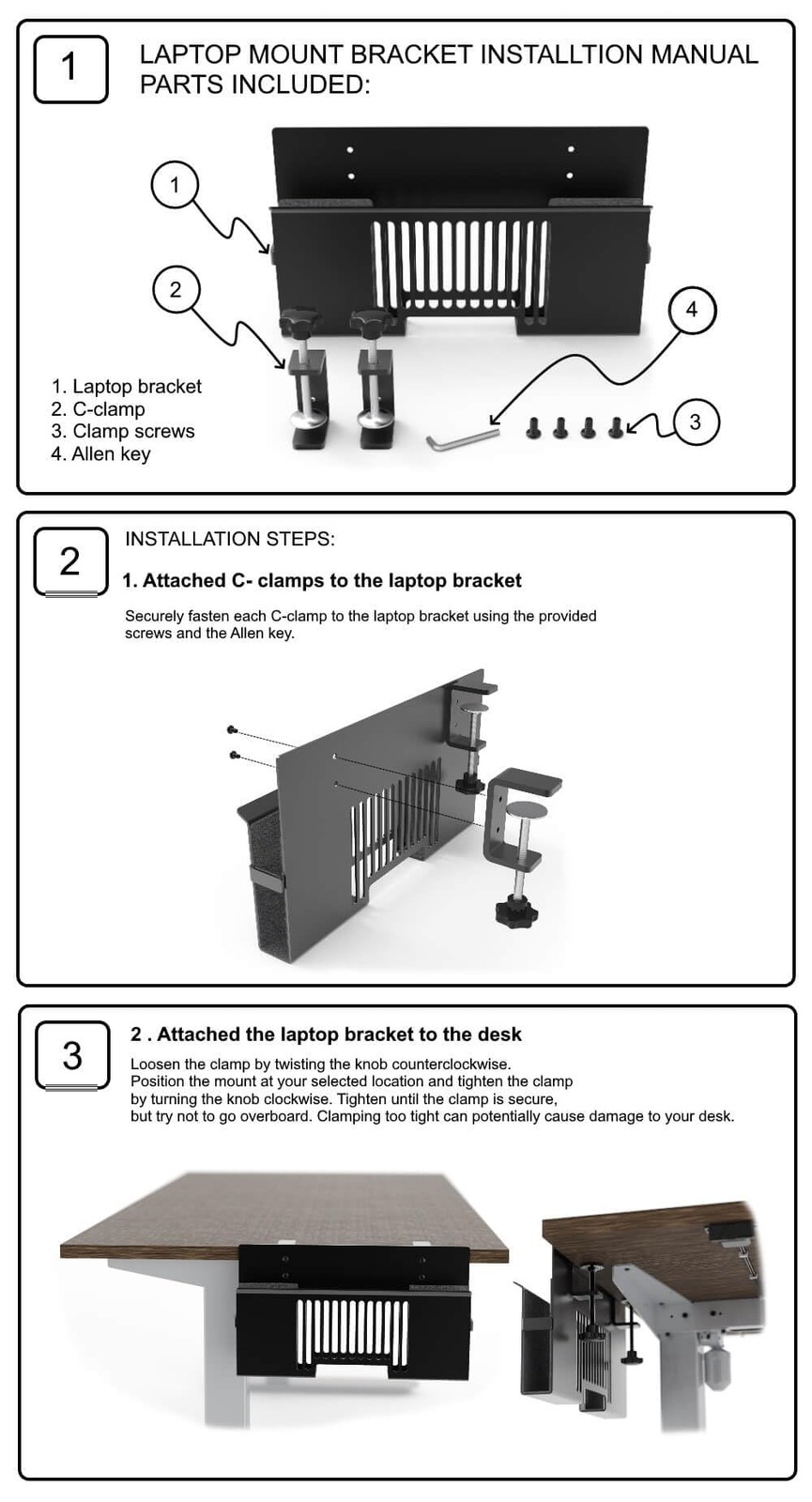 1

LAPTOP MOUNT BRACKET INSTALLTION MANUAL
PARTS INCLUDED:

1

2

4

3

1. Laptop bracket
2. C-clamp
3. Clamp screws
4. Allen key

2

INSTALLATION STEPS:

1. Attached C- clamps to the laptop bracket

Securely fasten each C-clamp to the laptop bracket using the provided screws and the Allen key.

3

2 . Attached the laptop bracket to the desk

Loosen the clamp by twisting the knob counterclockwise.
Position the mount at your selected location and tighten the clamp by turning the knob clockwise. Tighten until the clamp is secure, but try not to go overboard. Clamping too tight can potentially cause damage to your desk.