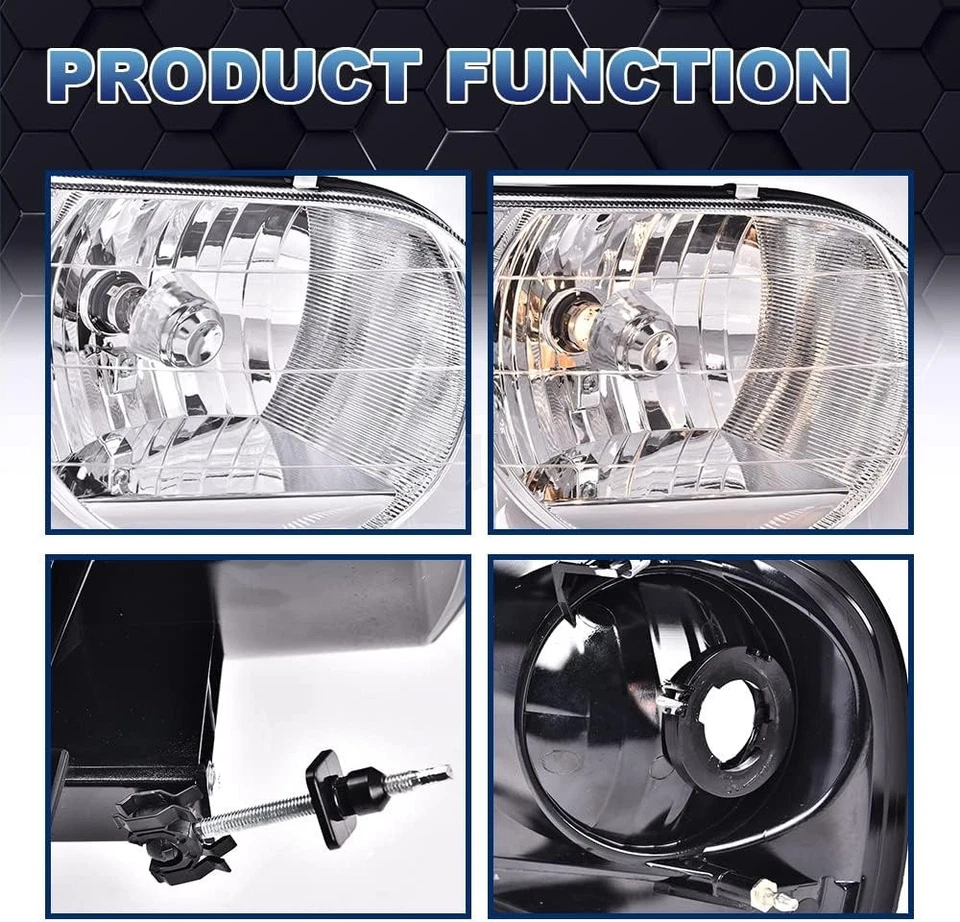 PRODUCT FUNCTION