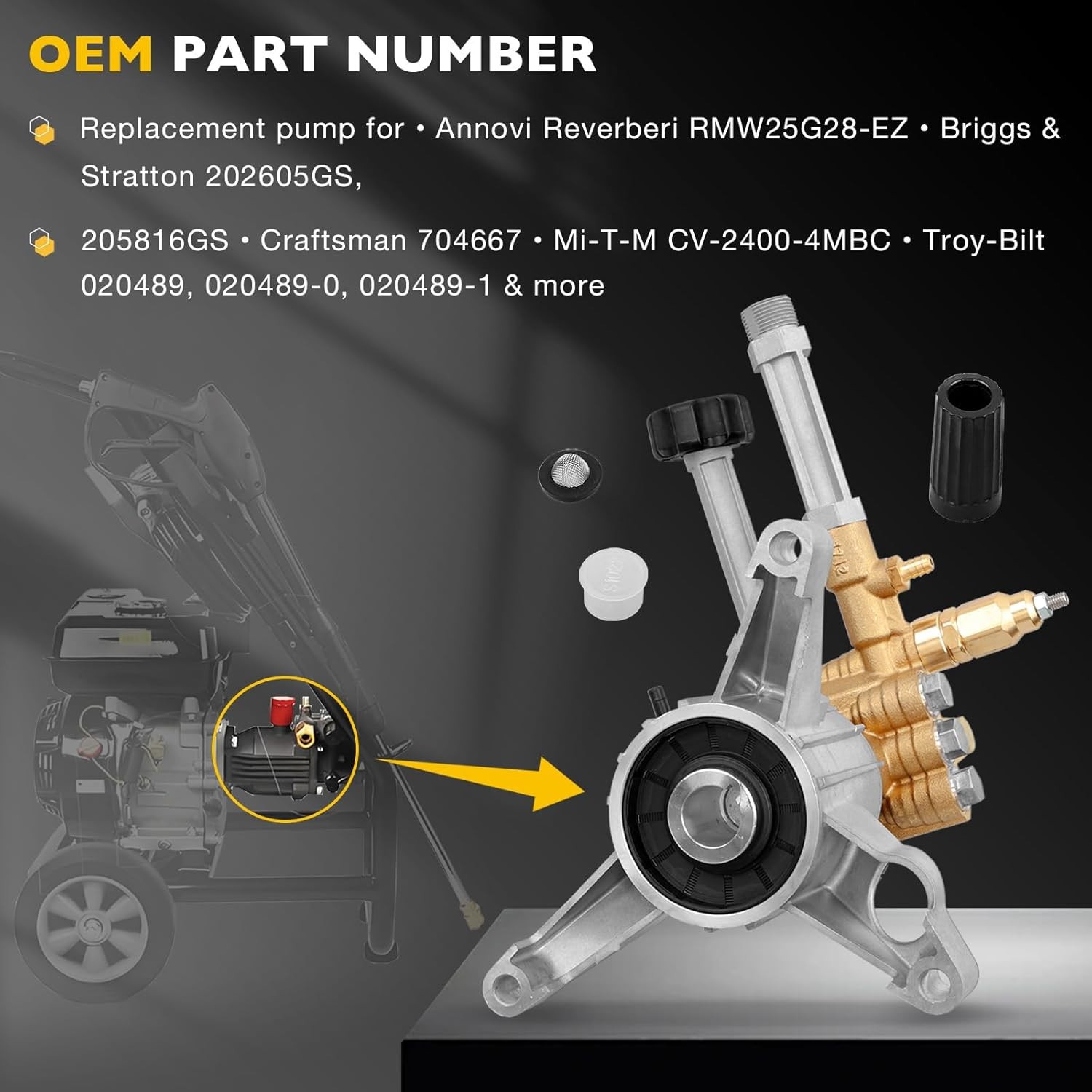 OEM PART NUMBER

Replacement pump for • Annovi Reverberi RMW25G28-EZ • Briggs & Stratton 202605GS,

205816GS • Craftsman 704667 • Mi-T-M CV-2400-4MBC • Troy-Bilt 020489, 020489-0, 020489-1 & more