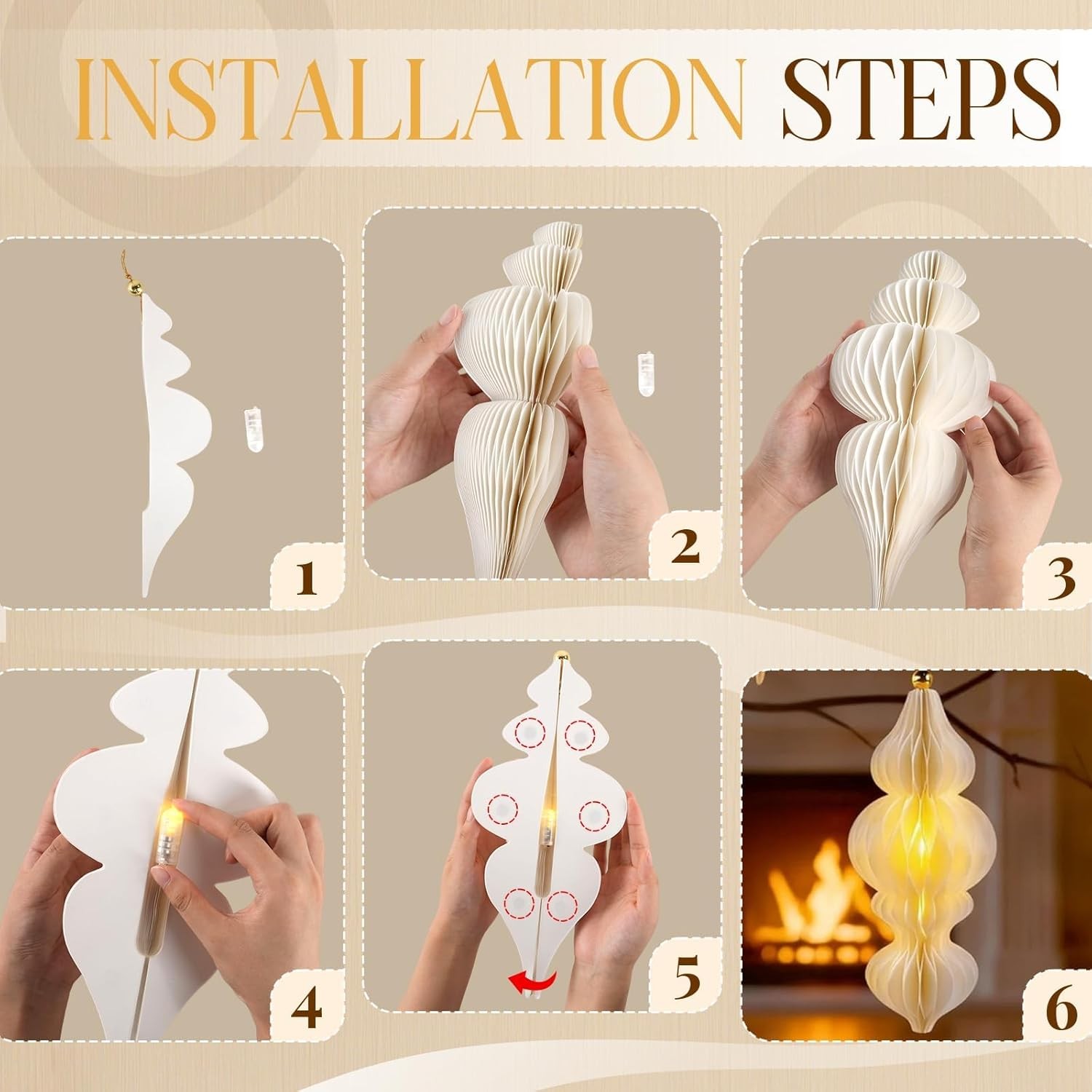 INSTALLATION STEPS

1

2

3

4

5

6