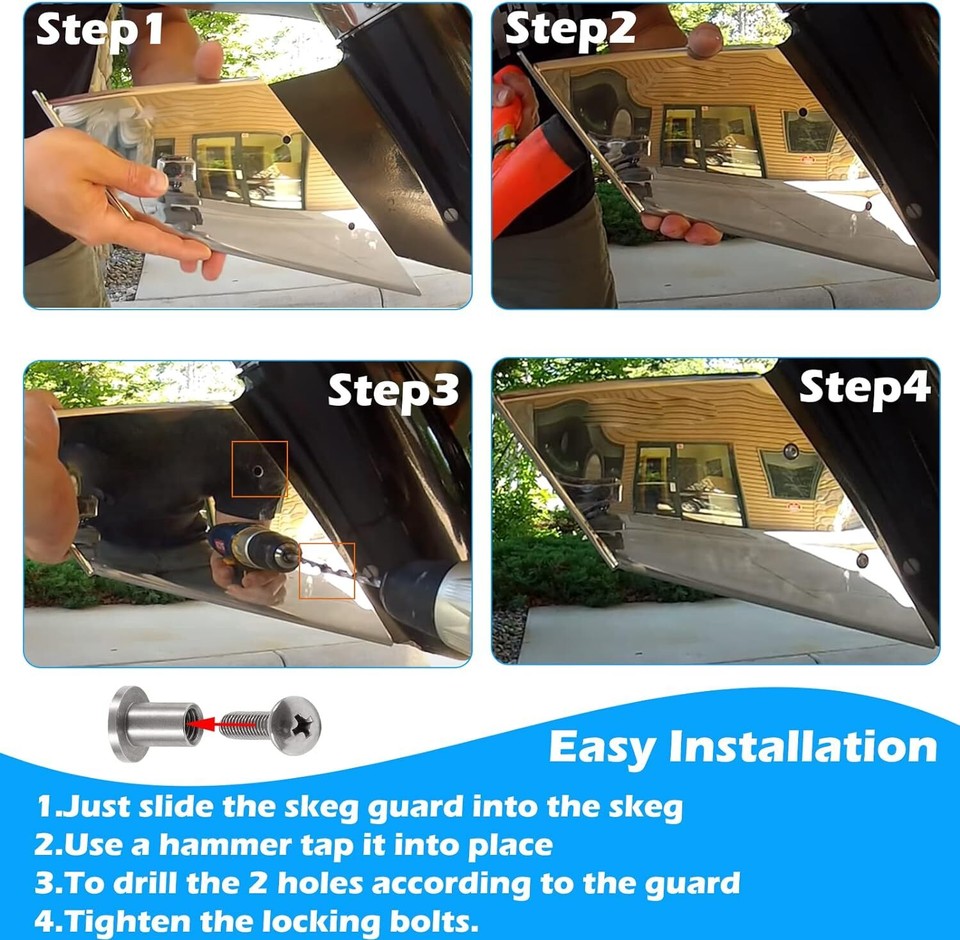 Step1

Step2

Step3

Step4

Easy Installation

1.Just slide the skeg guard into the skeg
2.Use a hammer tap it into place
3.To drill the 2 holes according to the guard
4.Tighten the locking bolts.