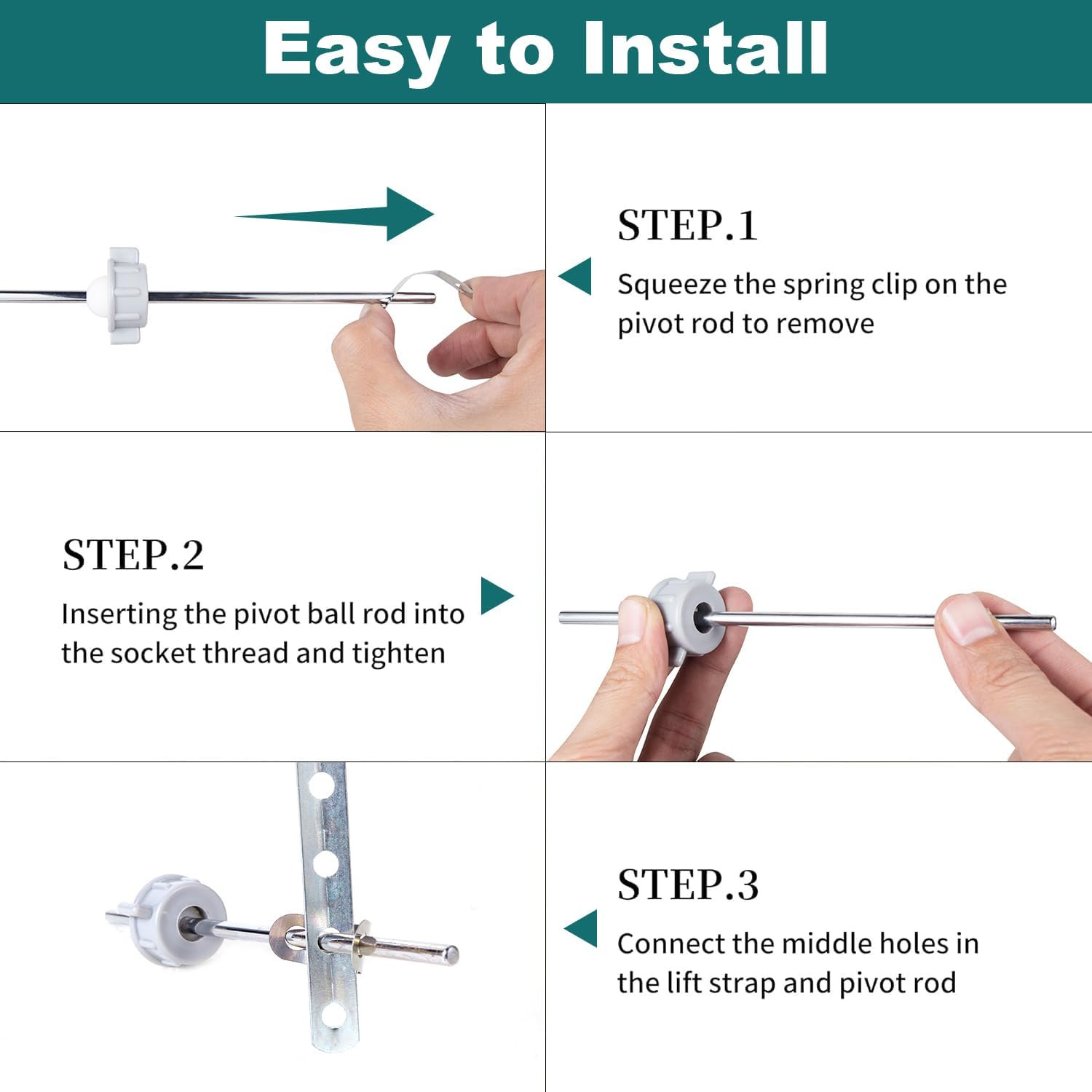 Easy to Install

STEP.1

Squeeze the spring clip on the pivot rod to remove

STEP.2

Inserting the pivot ball rod into the socket thread and tighten

STEP.3

Connect the middle holes in the lift strap and pivot rod