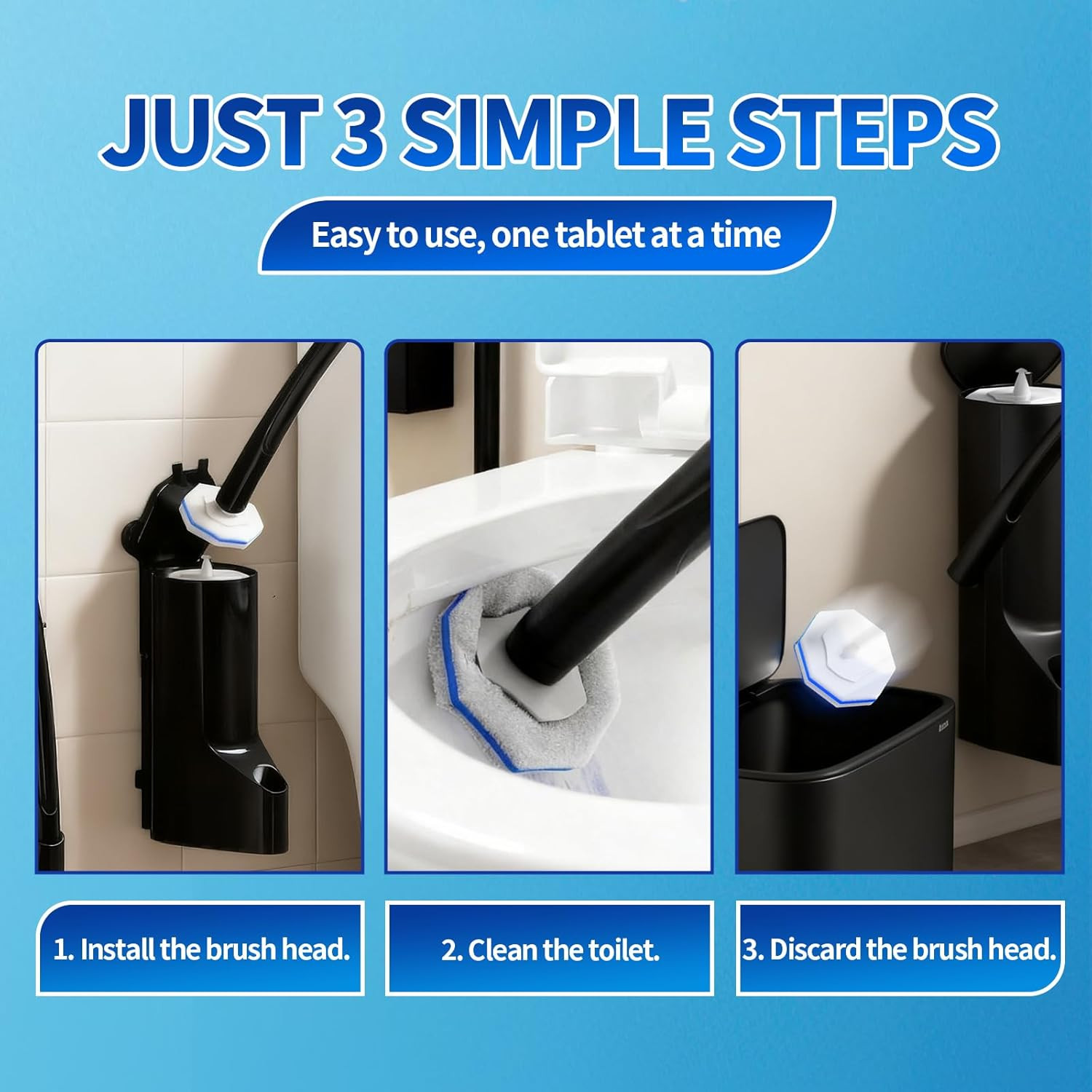 JUST 3 SIMPLE STEPS

Easy to use, one tablet at a time

1. Install the brush head.

2. Clean the toilet.

3. Discard the brush head.