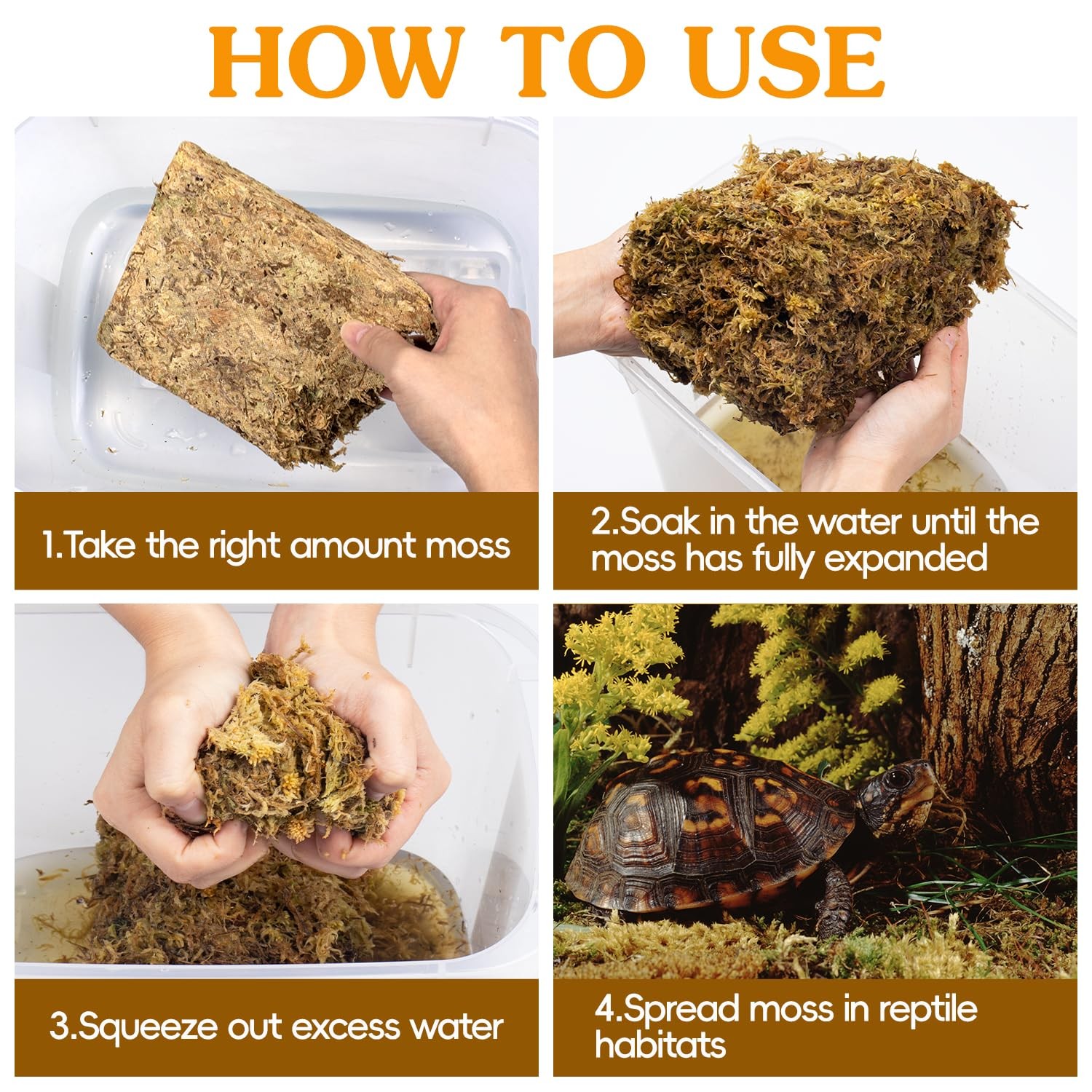 HOW TO USE

1.Take the right amount moss

2.Soak in the water until the moss has fully expanded

3.Squeeze out excess water

4.Spread moss in reptile habitats