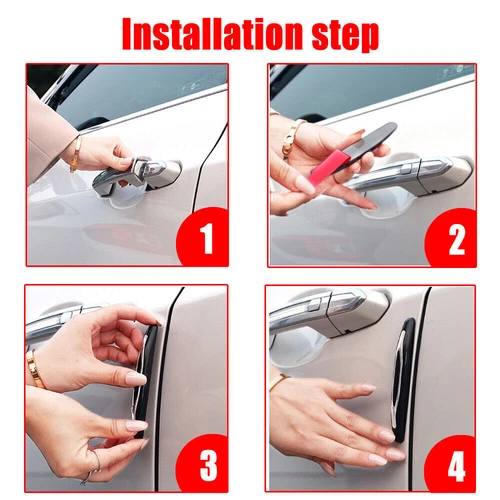 Installation step

1

2

3

4