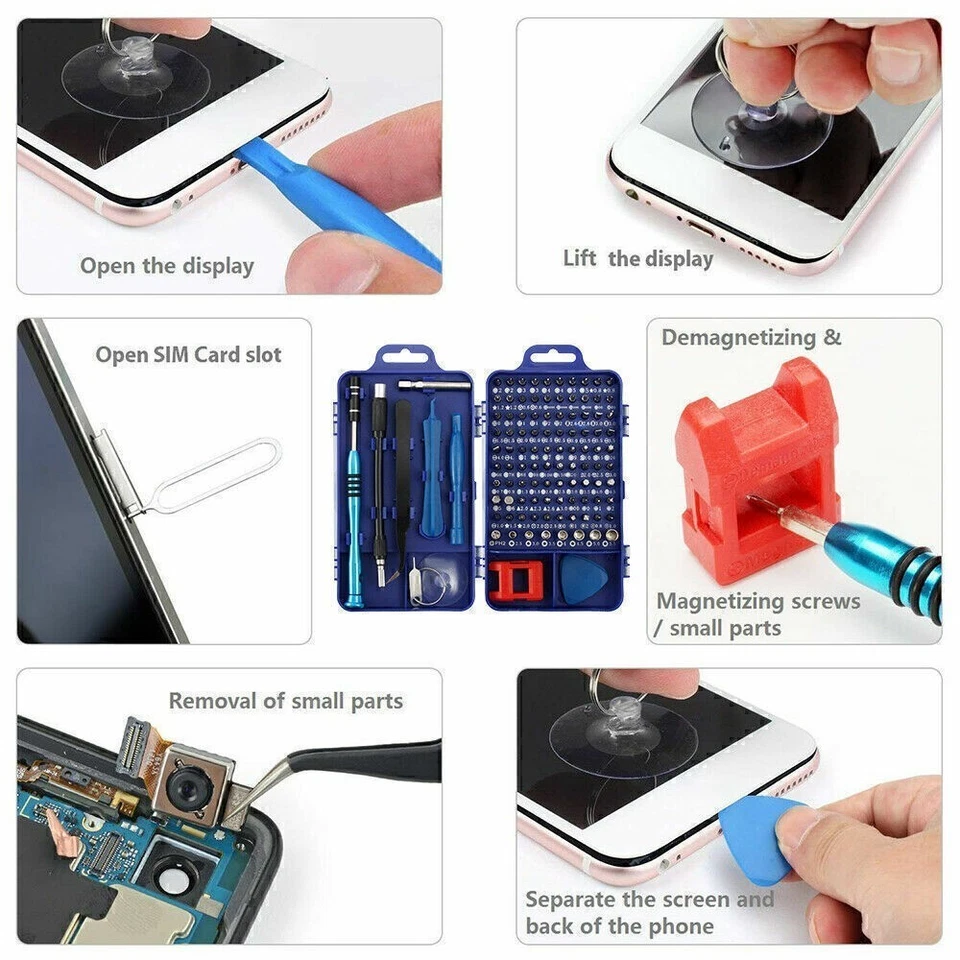 Open the display

Lift the display

Open SIM Card slot

Demagnetizing &

Magnetizing screws / small parts

Removal of small parts

Separate the screen and back of the phone