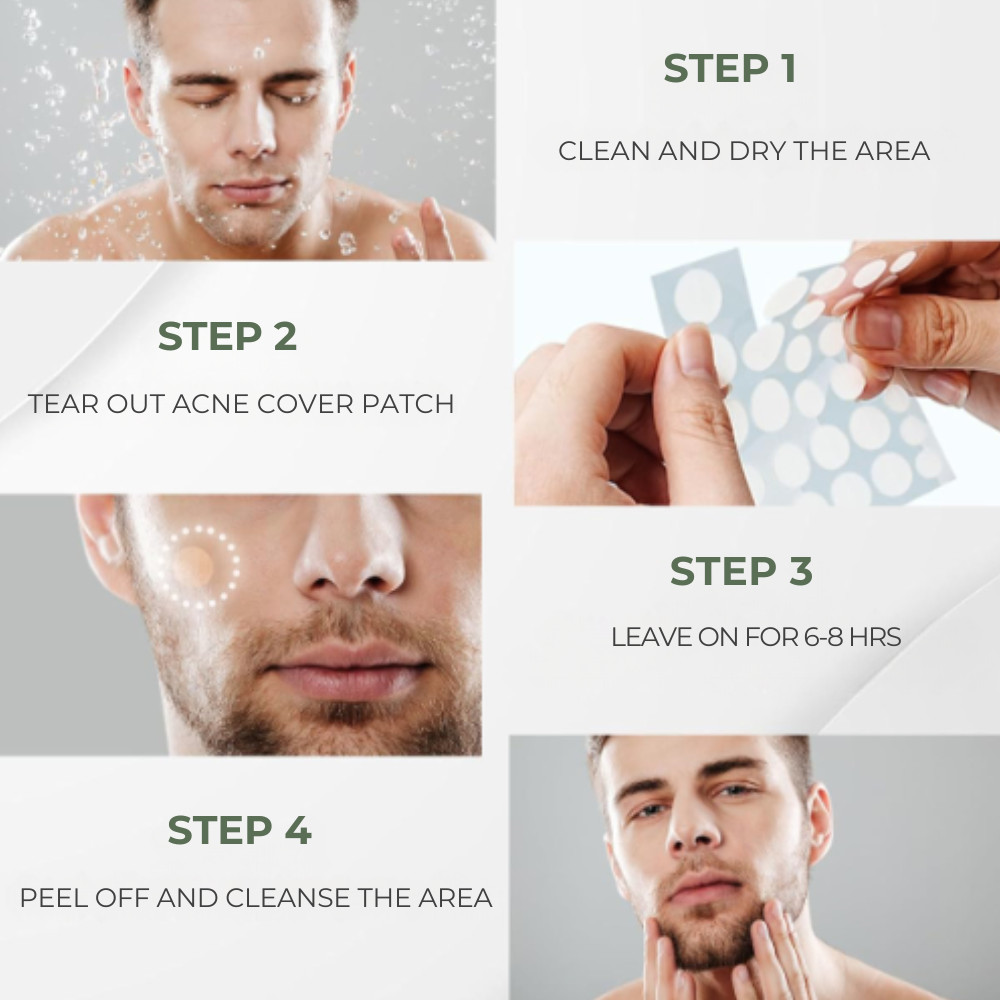 STEP 1

CLEAN AND DRY THE AREA

STEP 2

TEAR OUT ACNE COVER PATCH

STEP 3

LEAVE ON FOR 6-8 HRS

STEP 4

PEEL OFF AND CLEANSE THE AREA