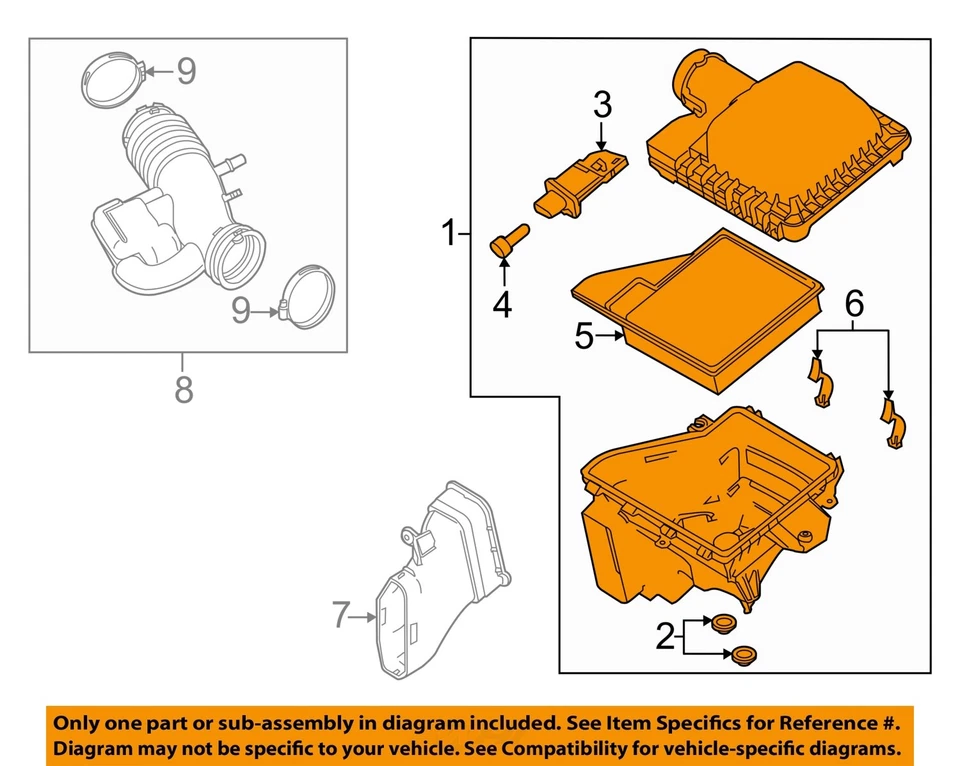 9
9
8
3
1
4
5
6
7
2

Only one part or sub-assembly in diagram included. See Item Specifics for Reference #.
Diagram may not be specific to your vehicle. See Compatibility for vehicle-specific diagrams.