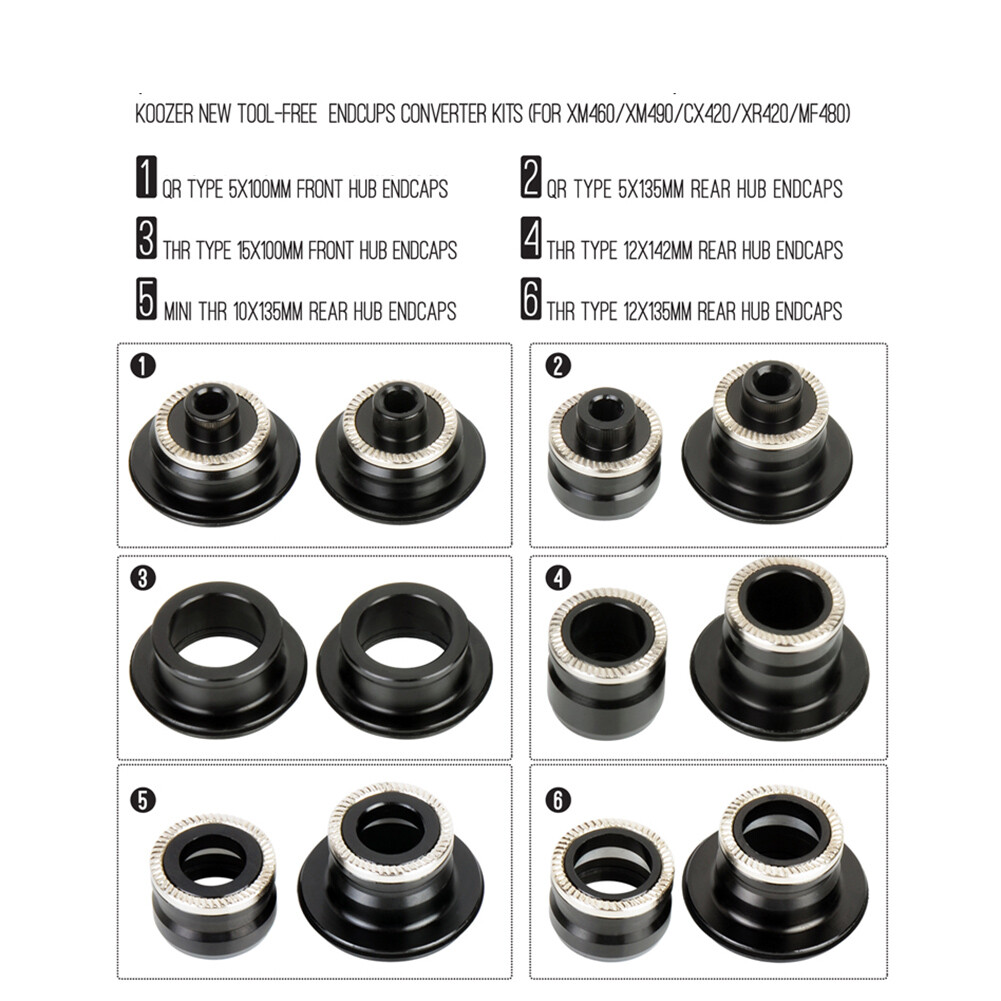 KOOZER NEW TOOL-FREE ENDCUPS CONVERTER KITS (FOR XM460/XM490/CX420/XR420/MF480)

1 QR TYPE 5X100MM FRONT HUB ENDCAPS

2 QR TYPE 5X135MM REAR HUB ENDCAPS

3 THR TYPE 15X100MM FRONT HUB ENDCAPS

4 THR TYPE 12X142MM REAR HUB ENDCAPS

5 MINI THR 10X135MM REAR HUB ENDCAPS

6 THR TYPE 12X135MM REAR HUB ENDCAPS

1

2

3

4

5

6