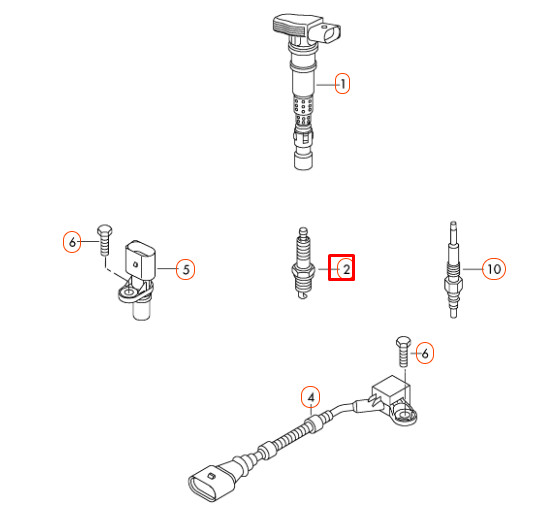 1

6

5

2

10

6

4