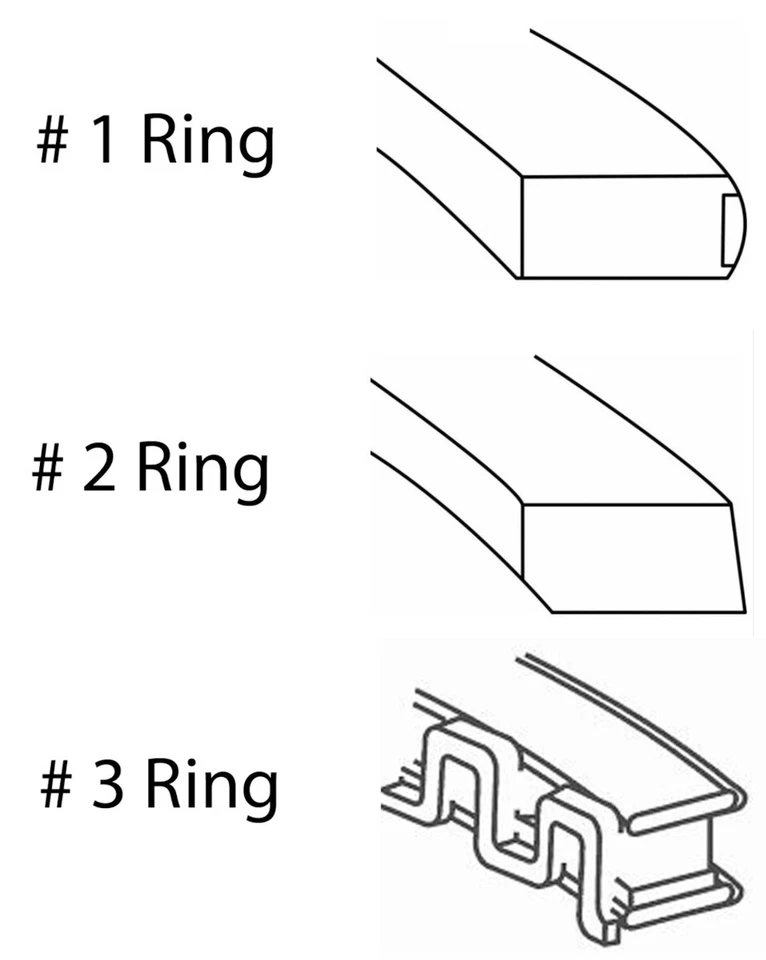 # 1 Ring

# 2 Ring

# 3 Ring