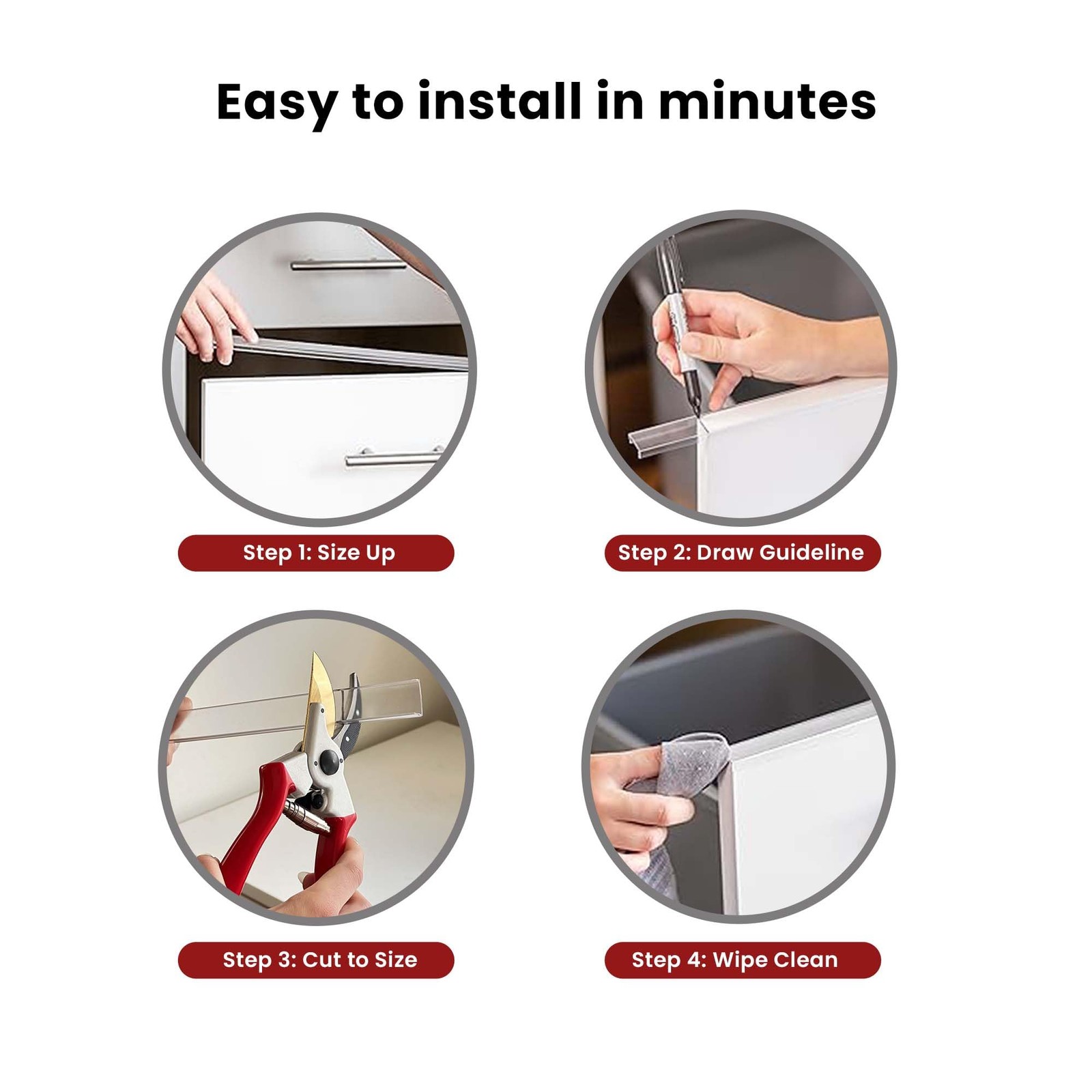 Easy to install in minutes

Step 1: Size Up

Step 2: Draw Guideline

Step 3: Cut to Size

Step 4: Wipe Clean