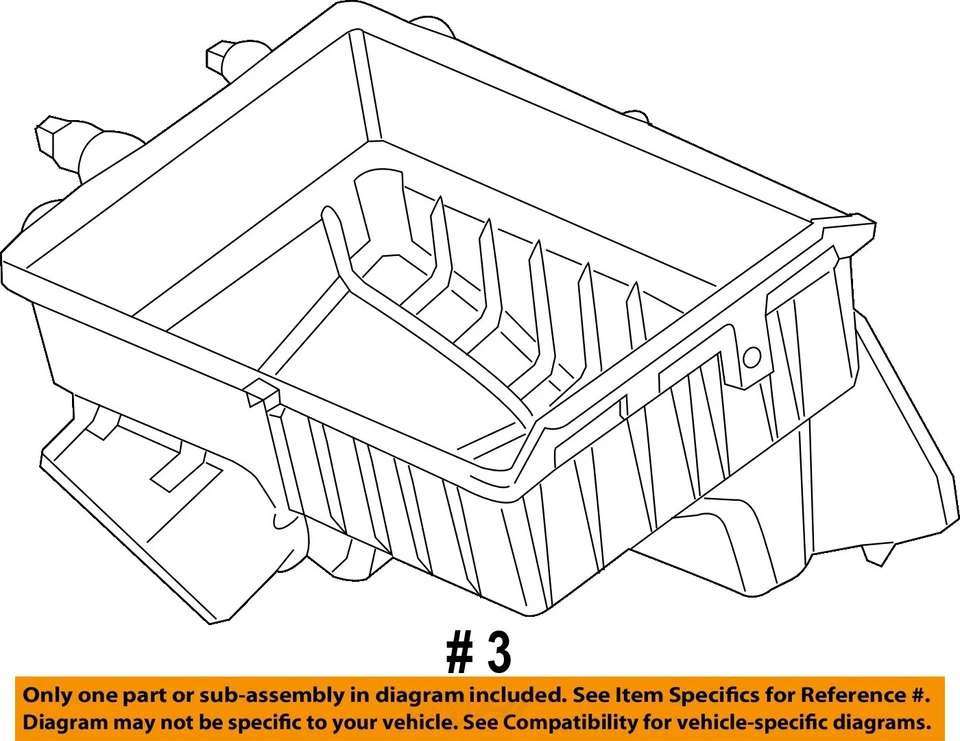 # 3

Only one part or sub-assembly in diagram included. See Item Specifics for Reference #. Diagram may not be specific to your vehicle. See Compatibility for vehicle-specific diagrams.