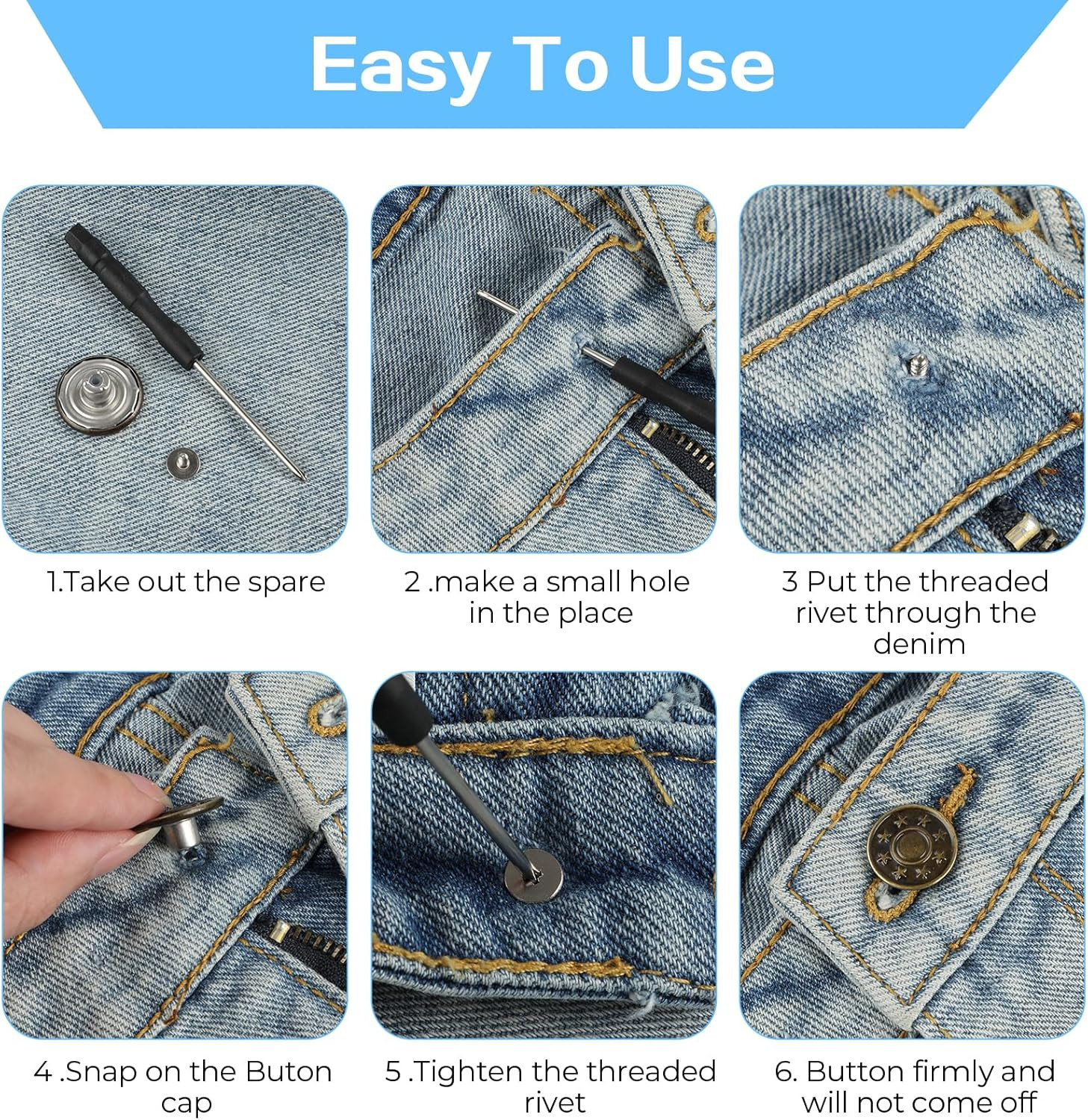 Easy To Use

1.Take out the spare

2 .make a small hole in the place

3 Put the threaded rivet through the denim

4 .Snap on the Buton cap

5 .Tighten the threaded rivet

6. Button firmly and will not come off