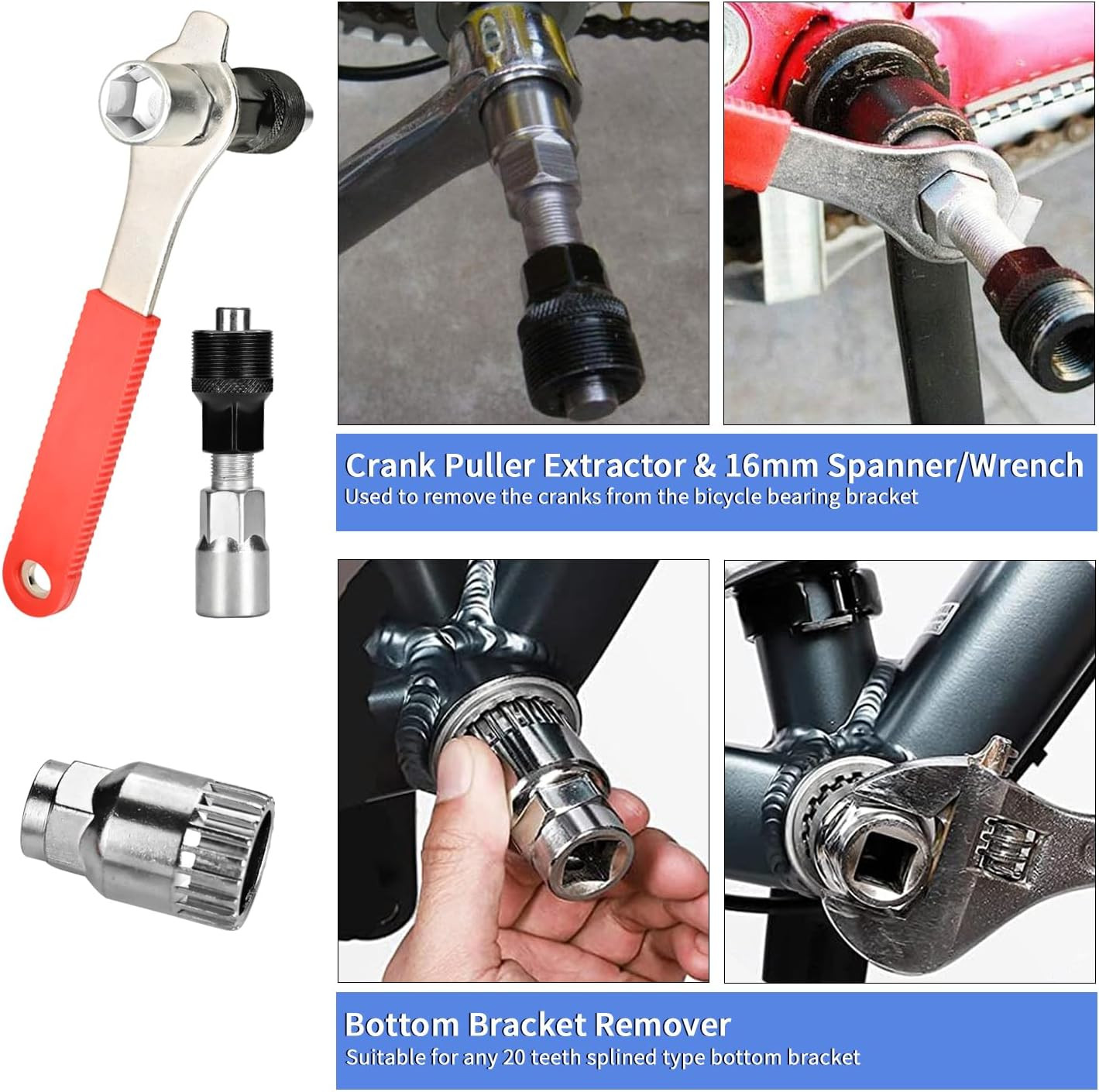 Crank Puller Extractor & 16mm Spanner/Wrench
Used to remove the cranks from the bicycle bearing bracket

Bottom Bracket Remover
Suitable for any 20 teeth splined type bottom bracket