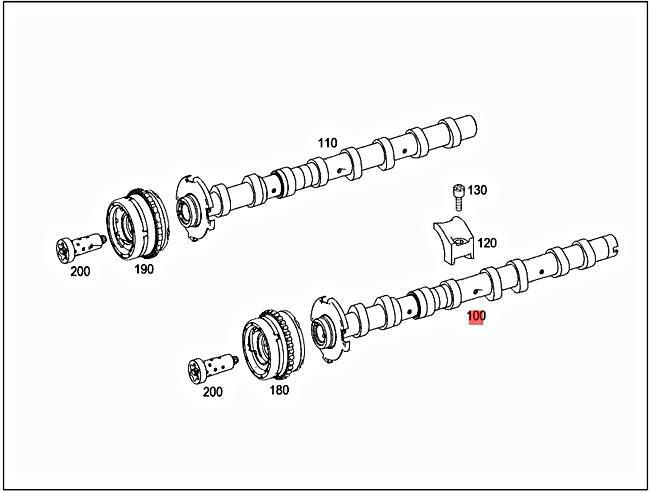 110

130

120

200

190

100

200

180