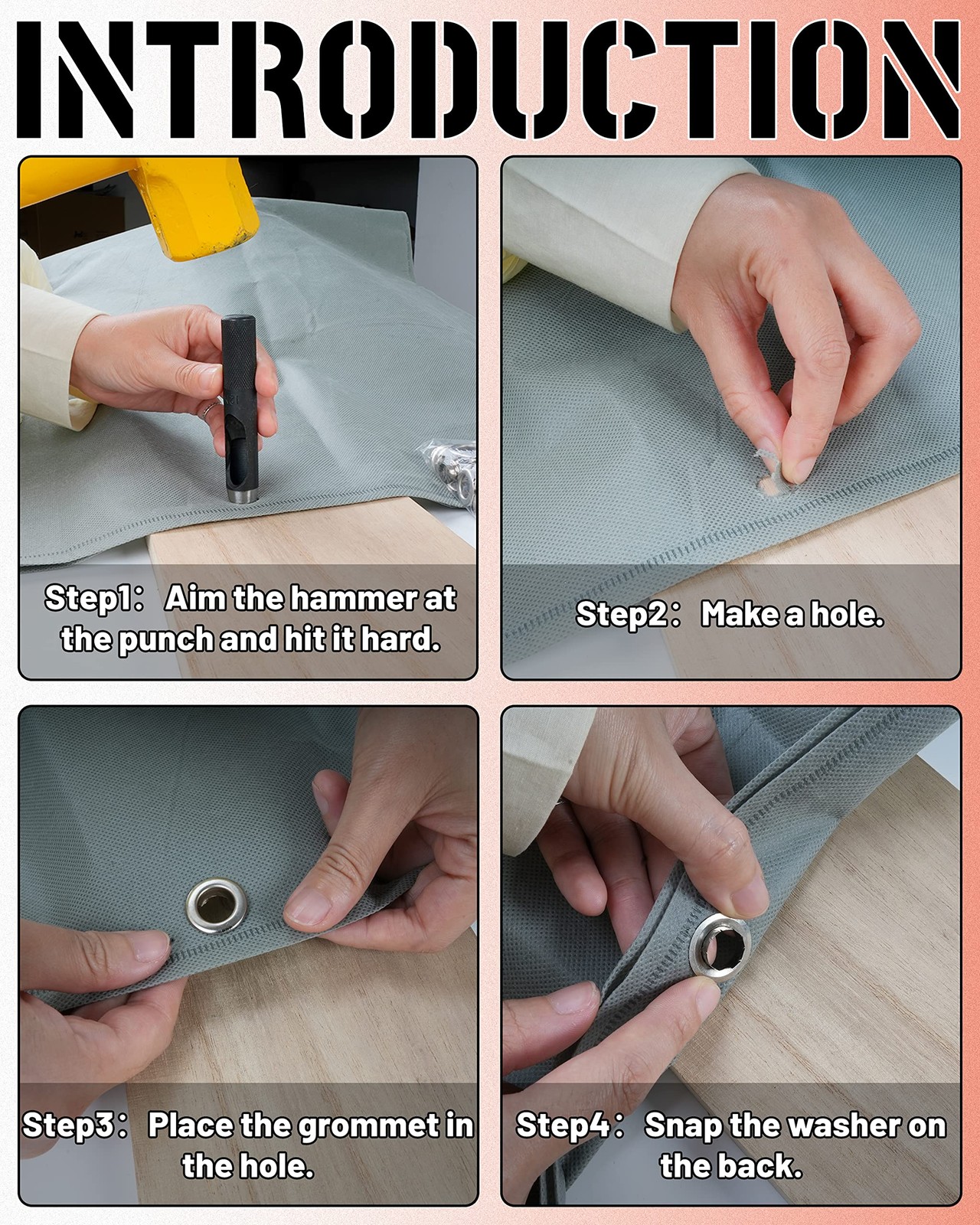 INTRODUCTION

Step1： Aim the hammer at the punch and hit it hard.

Step2： Make a hole.

Step3： Place the grommet in the hole.

Step4： Snap the washer on the back.