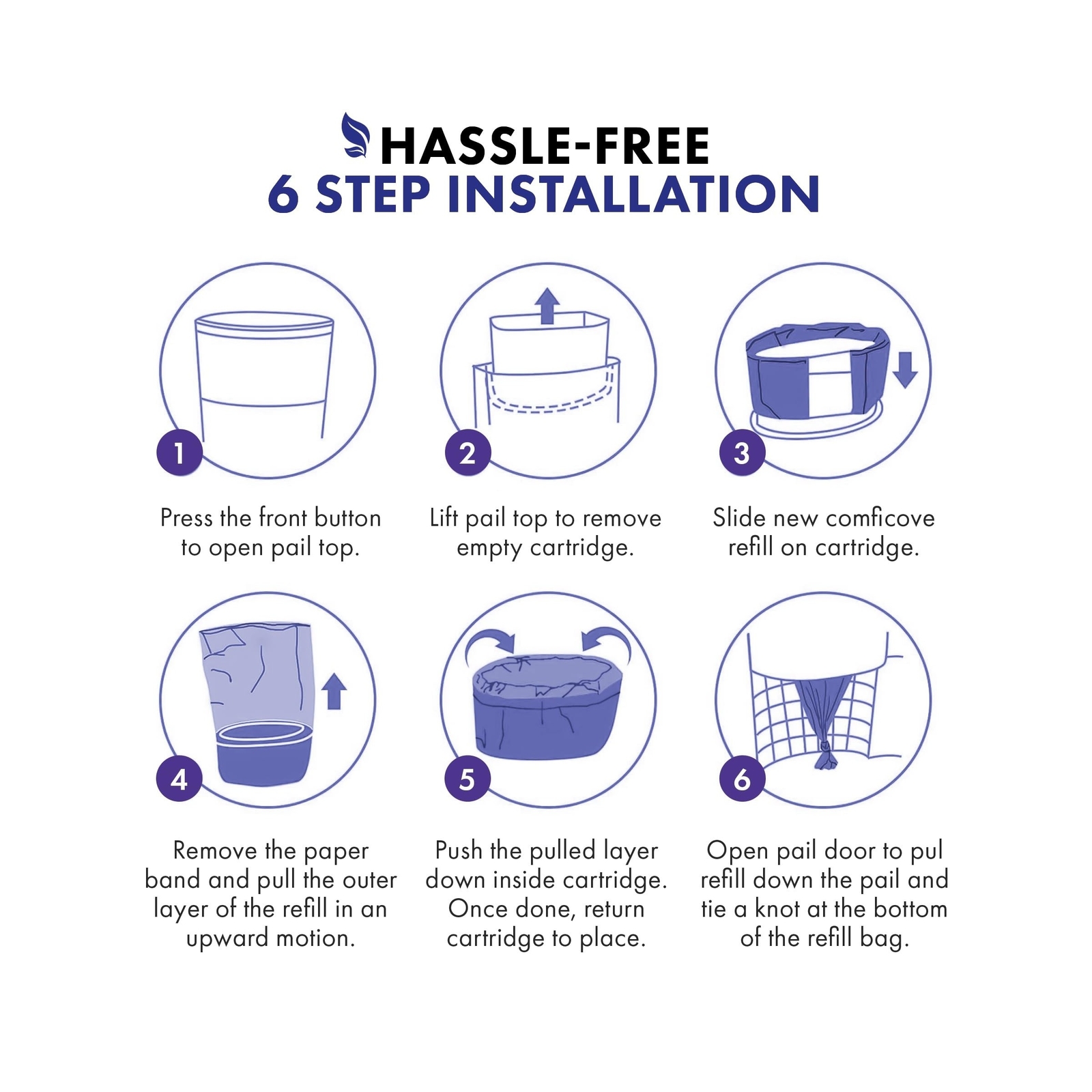 HASSLE-FREE
6 STEP INSTALLATION

1
Press the front button to open pail top.

2
Lift pail top to remove empty cartridge.

3
Slide new comficove refill on cartridge.

4
Remove the paper band and pull the outer layer of the refill in an upward motion.

5
Push the pulled layer down inside cartridge. Once done, return cartridge to place.

6
Open pail door to pul refill down the pail and tie a knot at the bottom of the refill bag.