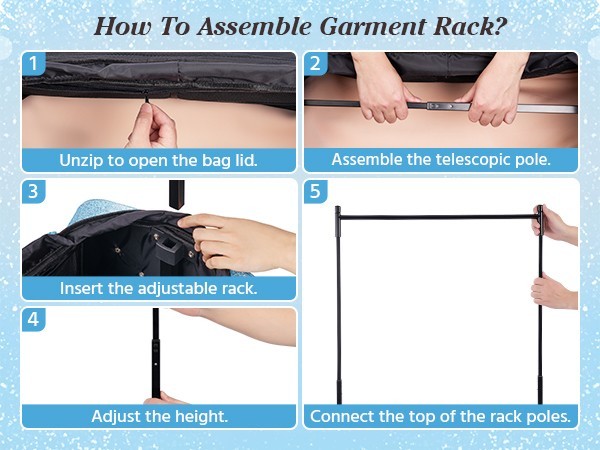 How To Assemble Garment Rack?

1
Unzip to open the bag lid.

2
Assemble the telescopic pole.

3
Insert the adjustable rack.

4
Adjust the height.

5
Connect the top of the rack poles.