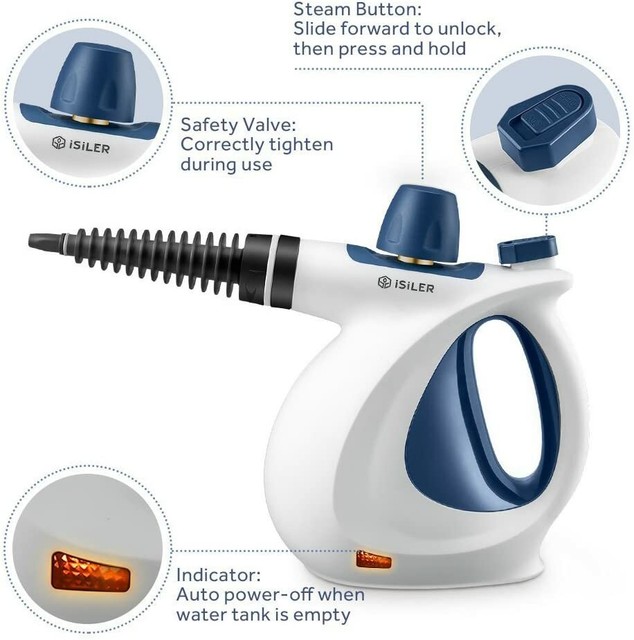 Steam Button:
Slide forward to unlock, then press and hold

iSiLER

Safety Valve:
Correctly tighten during use

iSiLER

Indicator:
Auto power-off when water tank is empty