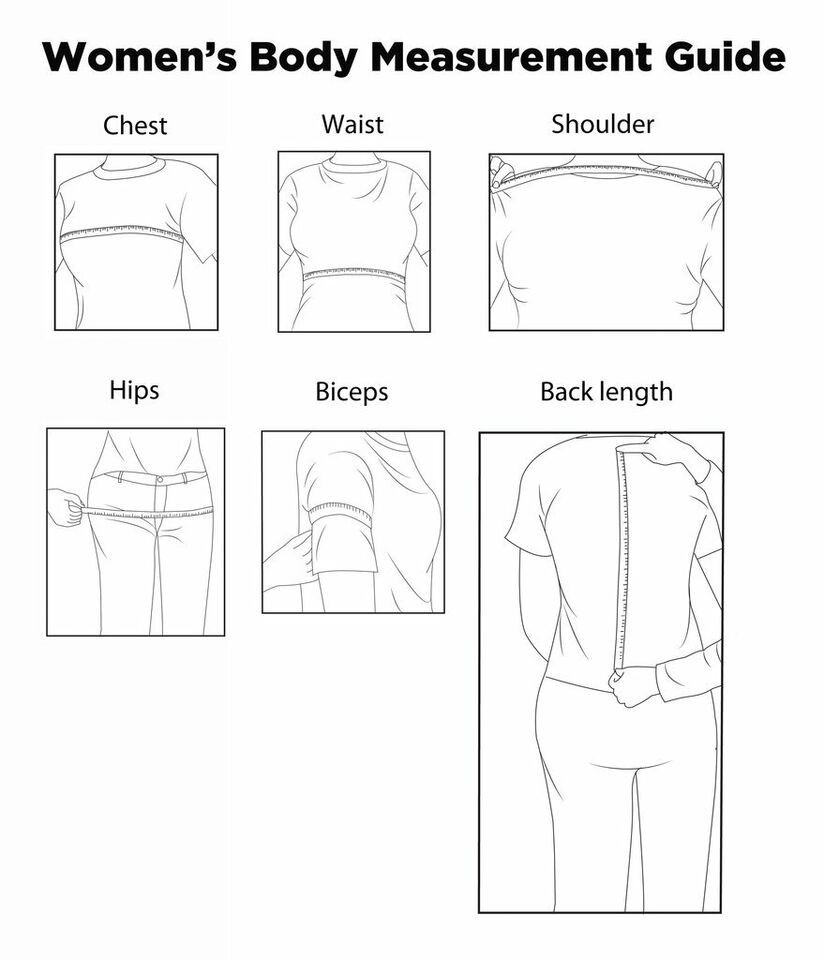 Women's Body Measurement Guide

Chest

Waist

Shoulder

Hips

Biceps

Back length