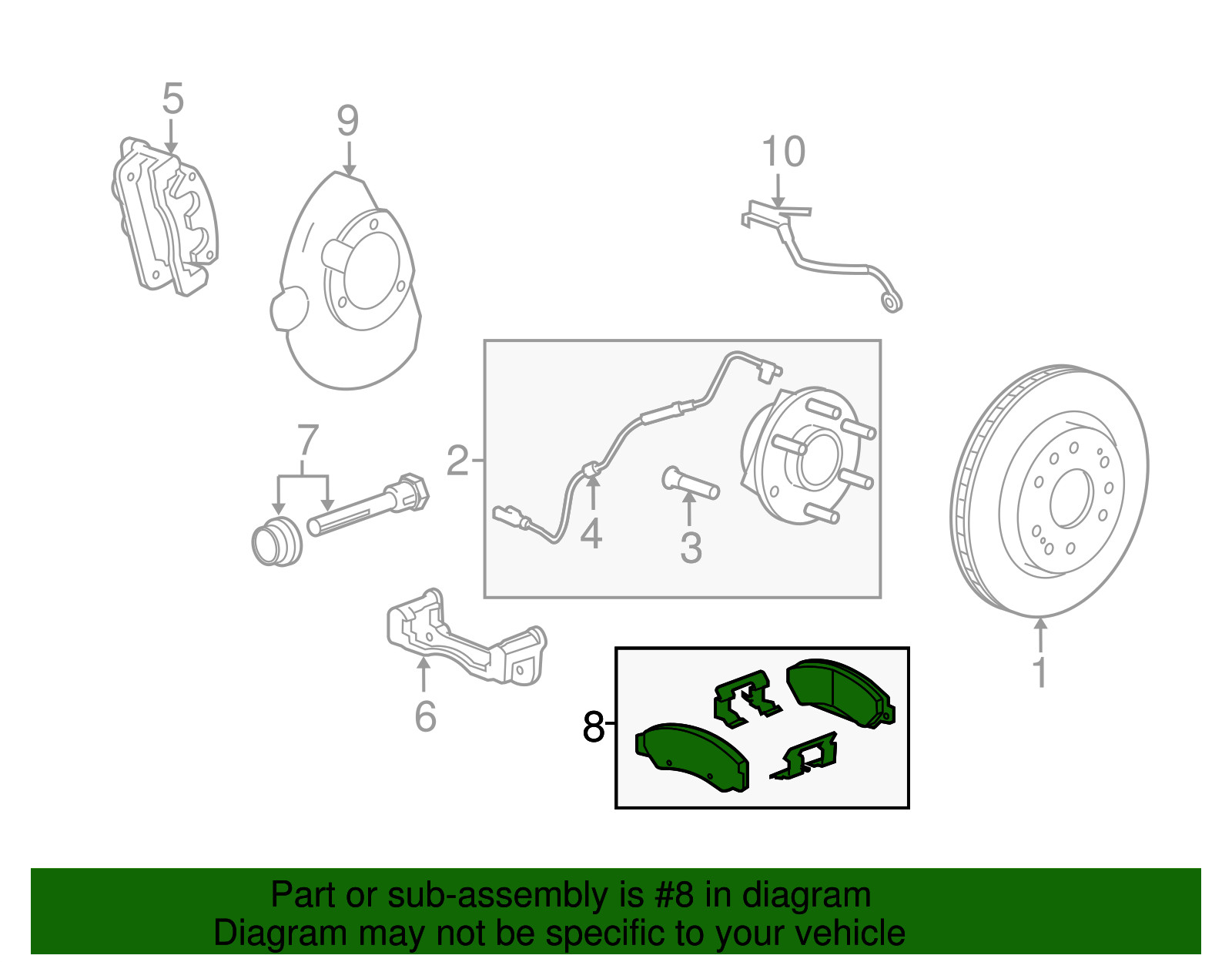 5
9
10
7
2
4
3
1
6
8

Part or sub-assembly is #8 in diagram
Diagram may not be specific to your vehicle