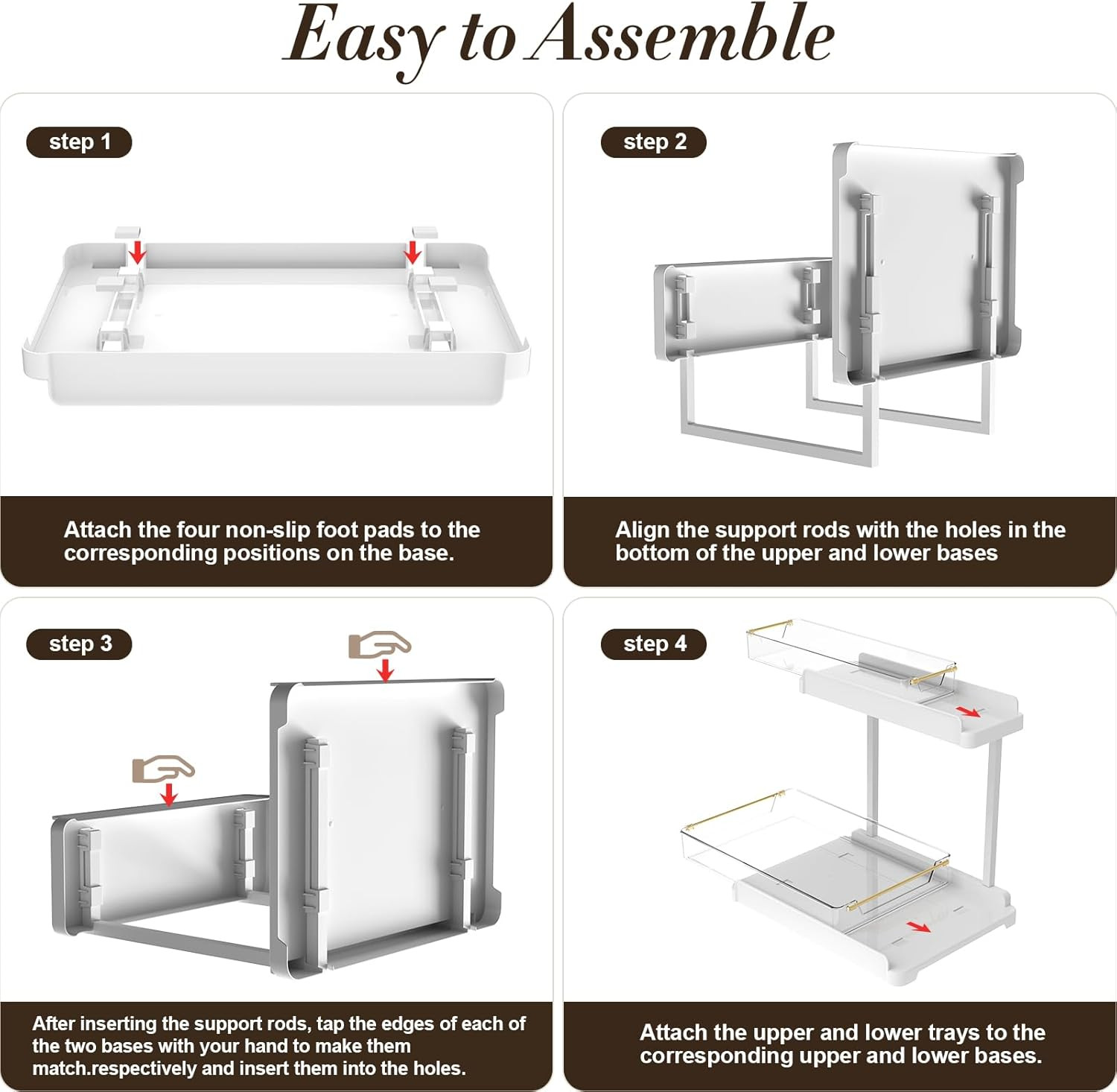 Easy to Assemble

step 1

Attach the four non-slip foot pads to the corresponding positions on the base.

step 2

Align the support rods with the holes in the bottom of the upper and lower bases

step 3

After inserting the support rods, tap the edges of each of the two bases with your hand to make them match.respectively and insert them into the holes.

step 4

Attach the upper and lower trays to the corresponding upper and lower bases.